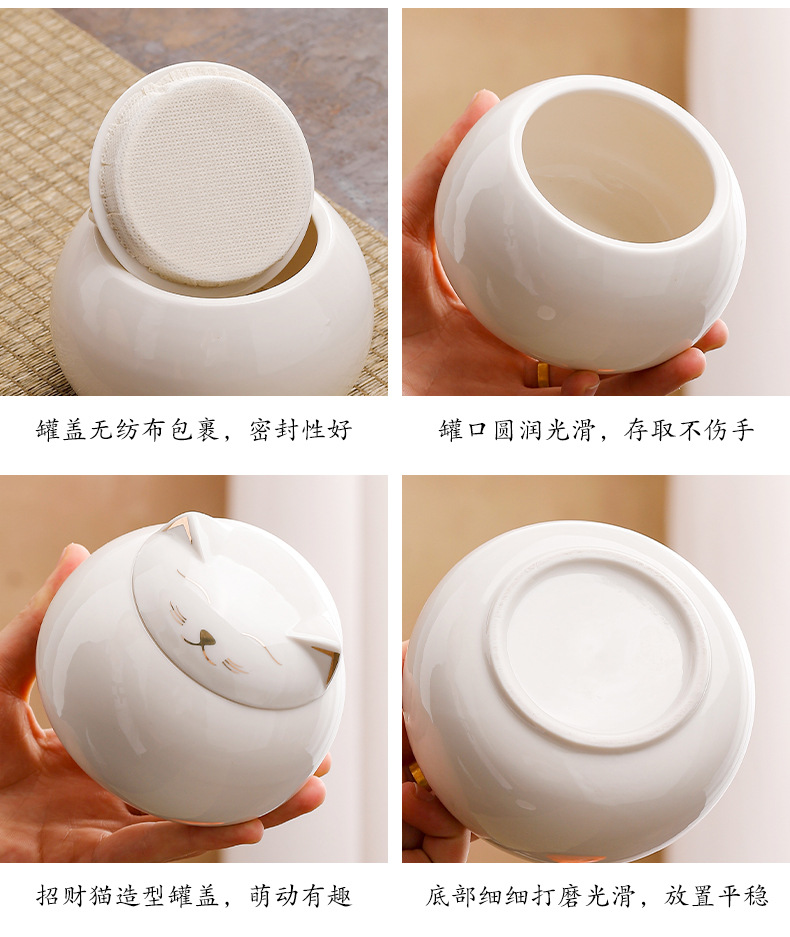 罐盖无纺布包裹，密封性好

罐口圆润光滑，存取不伤手

招财猫造型罐盖，萌动有趣

底部细细打磨光滑，放置平稳