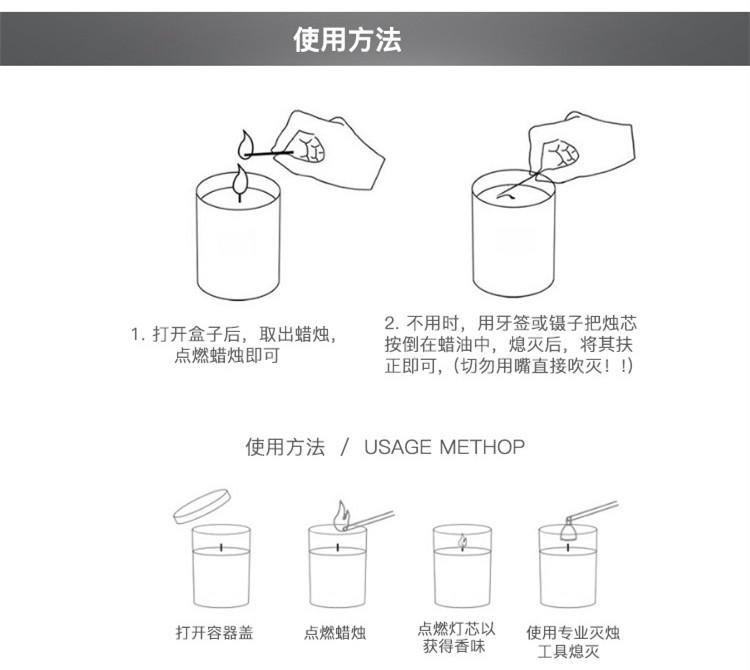 使用方法

1. 打开盒子后，取出蜡烛，点燃蜡烛即可

2. 不用时，用牙签或镊子把烛芯按倒在蜡油中，熄灭后，将其扶正即可，(切勿用嘴直接吹灭！!)

使用方法 / USAGE METHOP

打开容器盖

点燃蜡烛

点燃灯芯以获得香味

使用专业灭烛工具熄灭