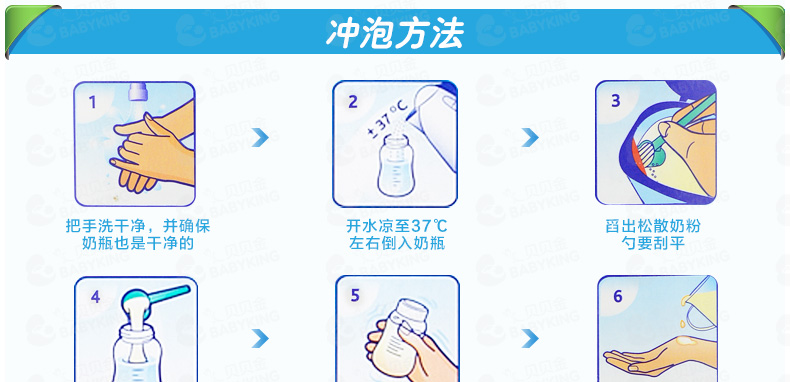 冲泡方法

1
把手洗干净，并确保奶瓶也是干净的

2
±37℃
开水凉至37℃左右倒入奶瓶

3
舀出松散奶粉勺要刮平

4

5

6

贝贝金 BABYKING