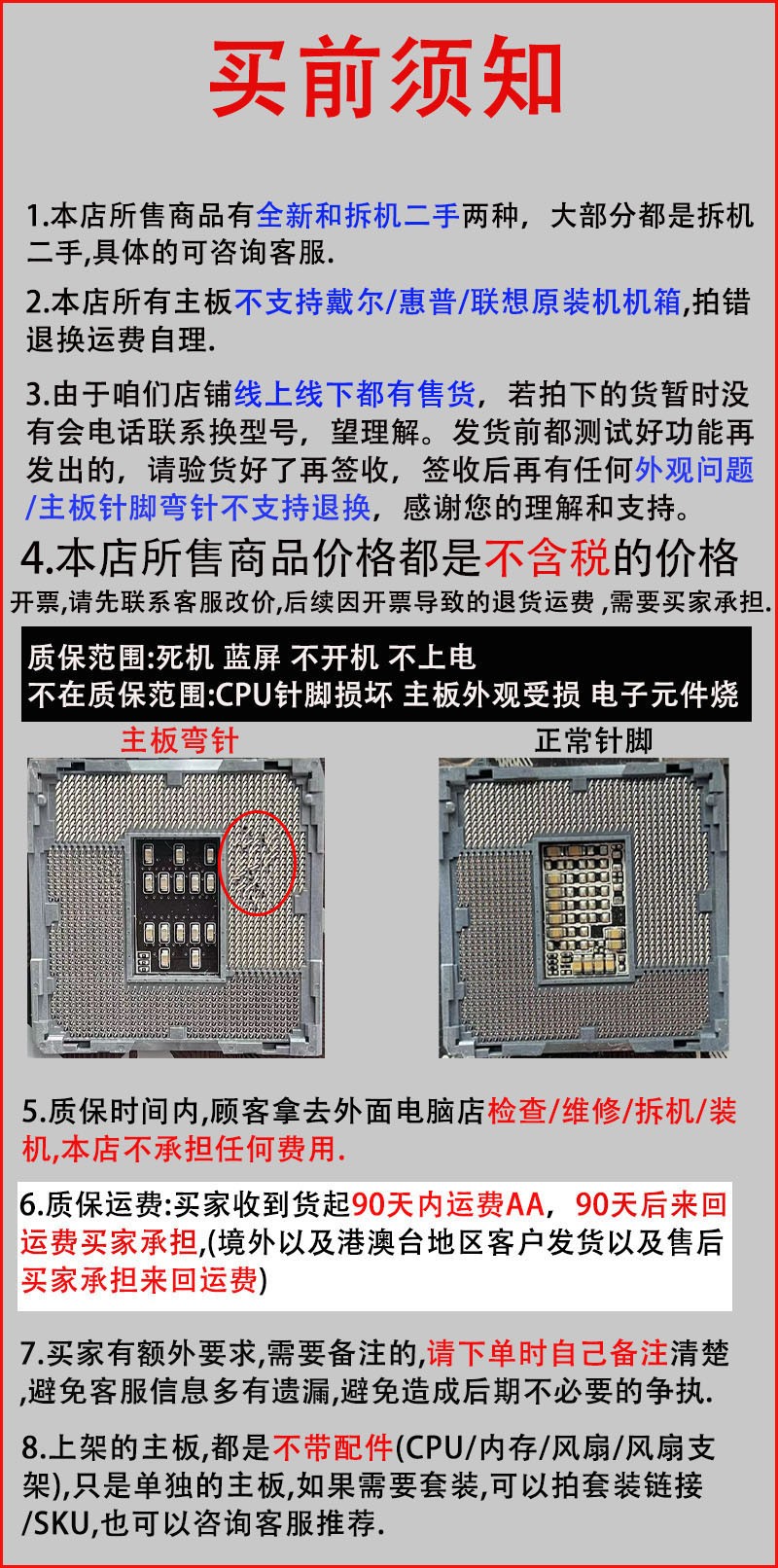 买前须知

1.本店所售商品有全新和拆机二手两种，大部分都是拆机二手,具体的可咨询客服.

2.本店所有主板不支持戴尔/惠普/联想原装机机箱,拍错退换运费自理.

3.由于咱们店铺线上线下都有售货，若拍下的货暂时没有会电话联系换型号，望理解。发货前都测试好功能再发出的，请验货好了再签收，签收后再有任何外观问题/主板针脚弯针不支持退换，感谢您的理解和支持。

4.本店所售商品价格都是不含税的价格

开票,请先联系客服改价,后续因开票导致的退货运费 ,需要买家承担.

质保范围:死机 蓝屏 不开机 不上电
不在质保范围:CPU针脚损坏 主板外观受损 电子元件烧

主板弯针

正常针脚

5.质保时间内,顾客拿去外面电脑店检查/维修/拆机/装机,本店不承担任何费用.

6.质保运费:买家收到货起90天内运费AA，90天后来回运费买家承担,(境外以及港澳台地区客户发货以及售后买家承担来回运费)

7.买家有额外要求,需要备注的,请下单时自己备注清楚,避免客服信息多有遗漏,避免造成后期不必要的争执.

8.上架的主板,都是不带配件(CPU/内存/风扇/风扇支架),只是单独的主板,如果需要套装,可以拍套装链接/SKU,也可以咨询客服推荐.