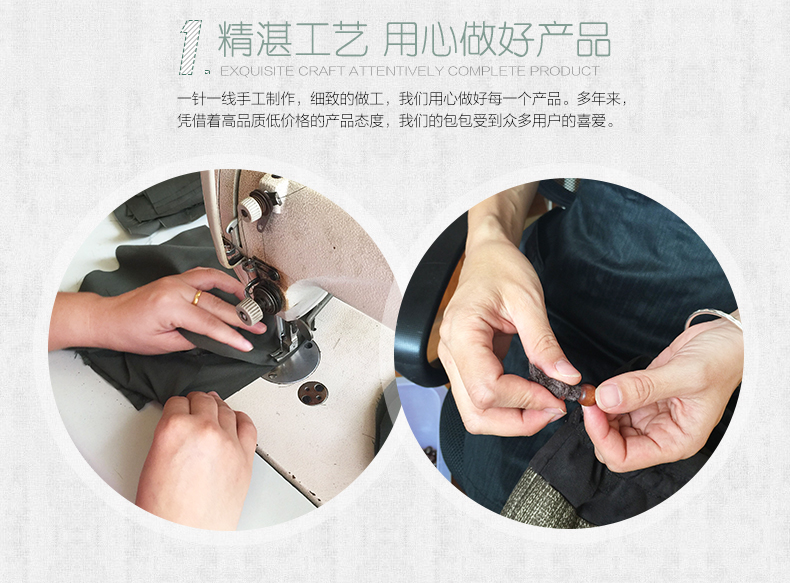 1. 精湛工艺 用心做好产品
EXQUISITE CRAFT ATTENTIVELY COMPLETE PRODUCT

一针一线手工制作，细致的做工，我们用心做好每一个产品。多年来，凭借着高品质低价格的产品态度，我们的包包受到众多用户的喜爱。