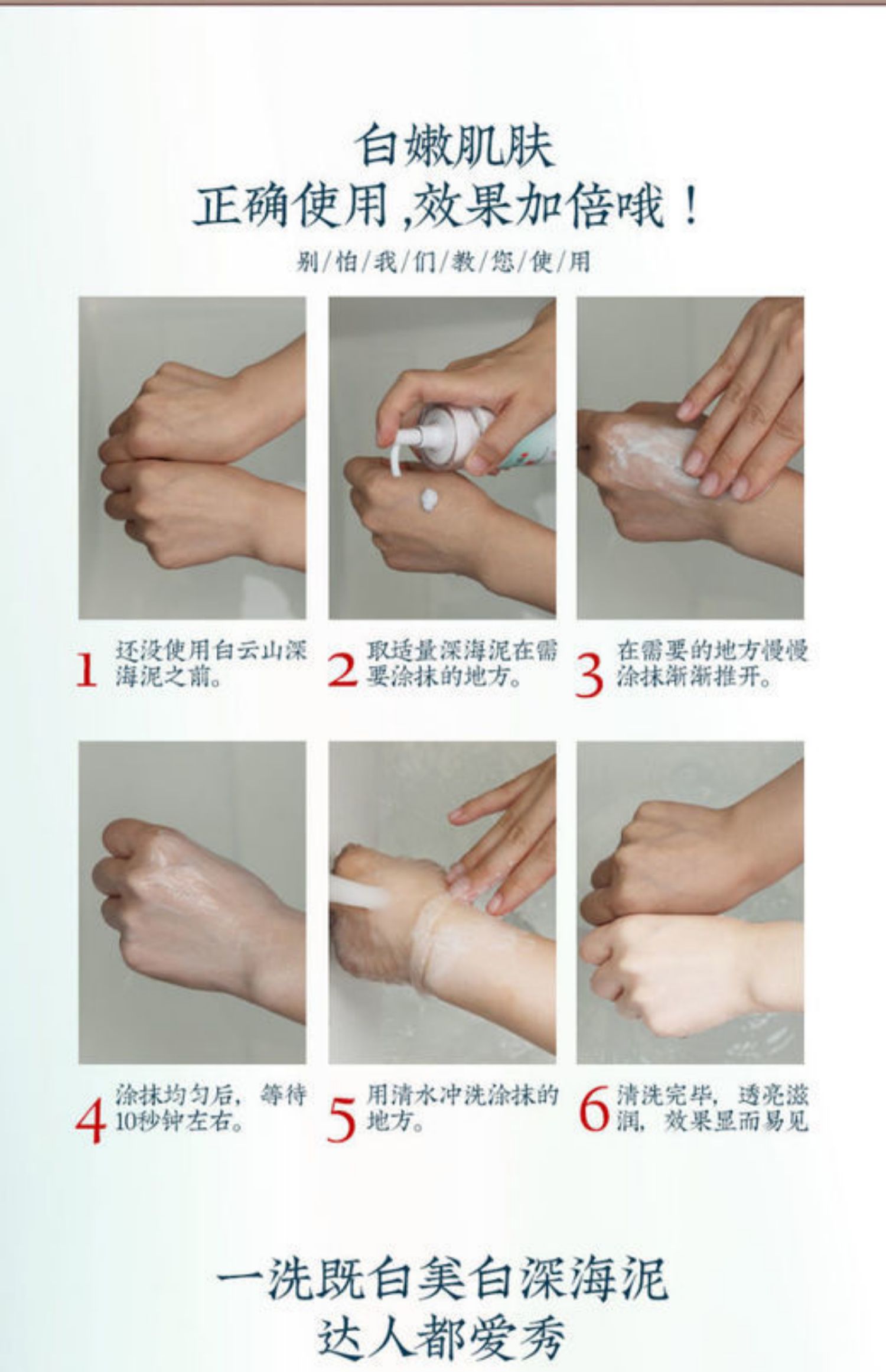 白嫩肌肤
正确使用,效果加倍哦！

别/怕/我/们/教/您/使/用

1 还没使用白云山深海泥之前。

2 取适量深海泥在需要涂抹的地方。

3 在需要的地方慢慢涂抹渐渐推开。

4 涂抹均匀后，等待10秒钟左右。

5 用清水冲洗涂抹的地方。

6 清洗完毕，透亮滋润，效果显而易见

一洗既白美白深海泥
达人都爱秀