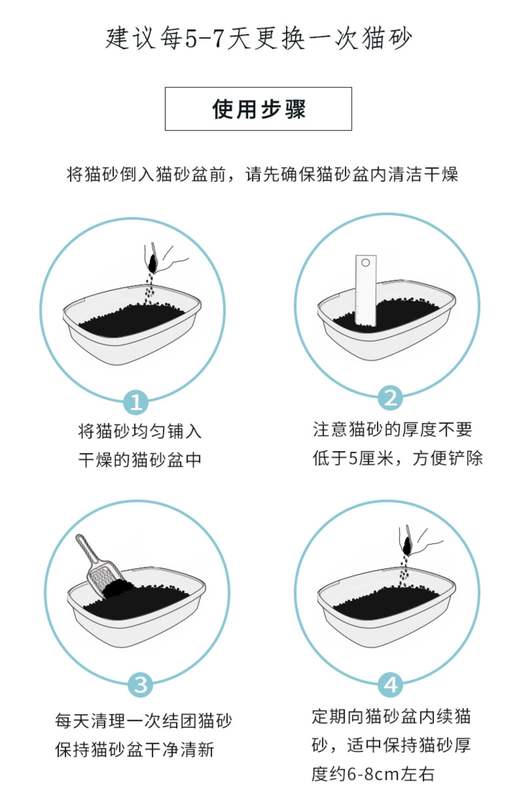 建议每5-7天更换一次猫砂

使用步骤

将猫砂倒入猫砂盆前，请先确保猫砂盆内清洁干燥

1

将猫砂均匀铺入干燥的猫砂盆中

2

注意猫砂的厚度不要低于5厘米，方便铲除

3

每天清理一次结团猫砂保持猫砂盆干净清新

4

定期向猫砂盆内续猫砂，适中保持猫砂厚度约6-8cm左右