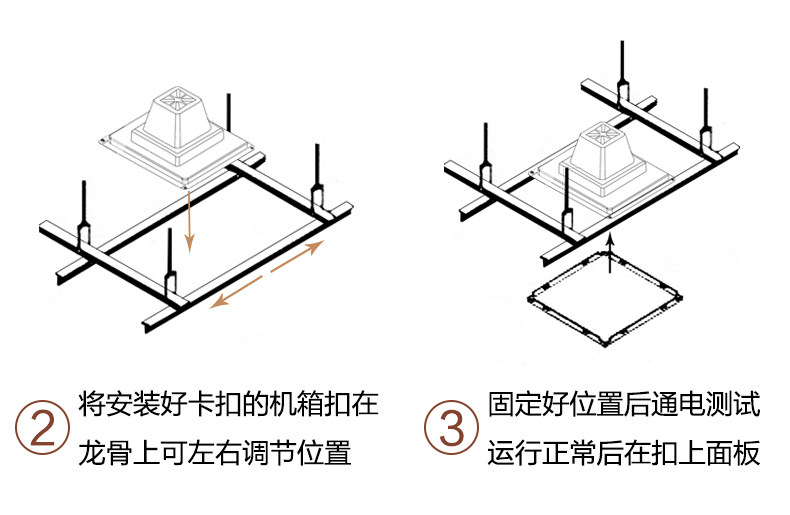 ② 将安装好卡扣的机箱扣在龙骨上可左右调节位置

③ 固定好位置后通电测试运行正常后在扣上面板