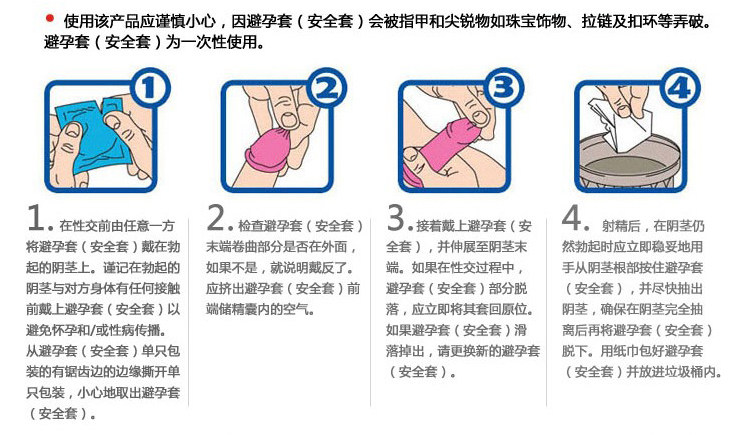 ● 使用该产品应谨慎小心，因避孕套（安全套）会被指甲和尖锐物如珠宝饰物、拉链及扣环等弄破。避孕套（安全套）为一次性使用。

1

2

3

4

1. 在性交前由任意一方将避孕套（安全套）戴在勃起的阴茎上。谨记在勃起的阴茎与对方身体有任何接触前戴上避孕套（安全套）以避免怀孕和/或性病传播。从避孕套（安全套）单只包装的有锯齿边的边缘撕开单只包装，小心地取出避孕套（安全套）。

2. 检查避孕套（安全套）末端卷曲部分是否在外面，如果不是，就说明戴反了。应挤出避孕套（安全套）前端储精囊内的空气。

3. 接着戴上避孕套（安全套），并伸展至阴茎末端。如果在性交过程中，避孕套（安全套）部分脱落，应立即将其套回原位。如果避孕套（安全套）滑落掉出，请更换新的避孕套（安全套）。

4. 射精后，在阴茎仍然勃起时应立即稳妥地用手从阴茎根部按住避孕套（安全套），并尽快抽出阴茎，确保在阴茎完全抽离后再将避孕套（安全套）脱下。用纸巾包好避孕套（安全套）并放进垃圾桶内。