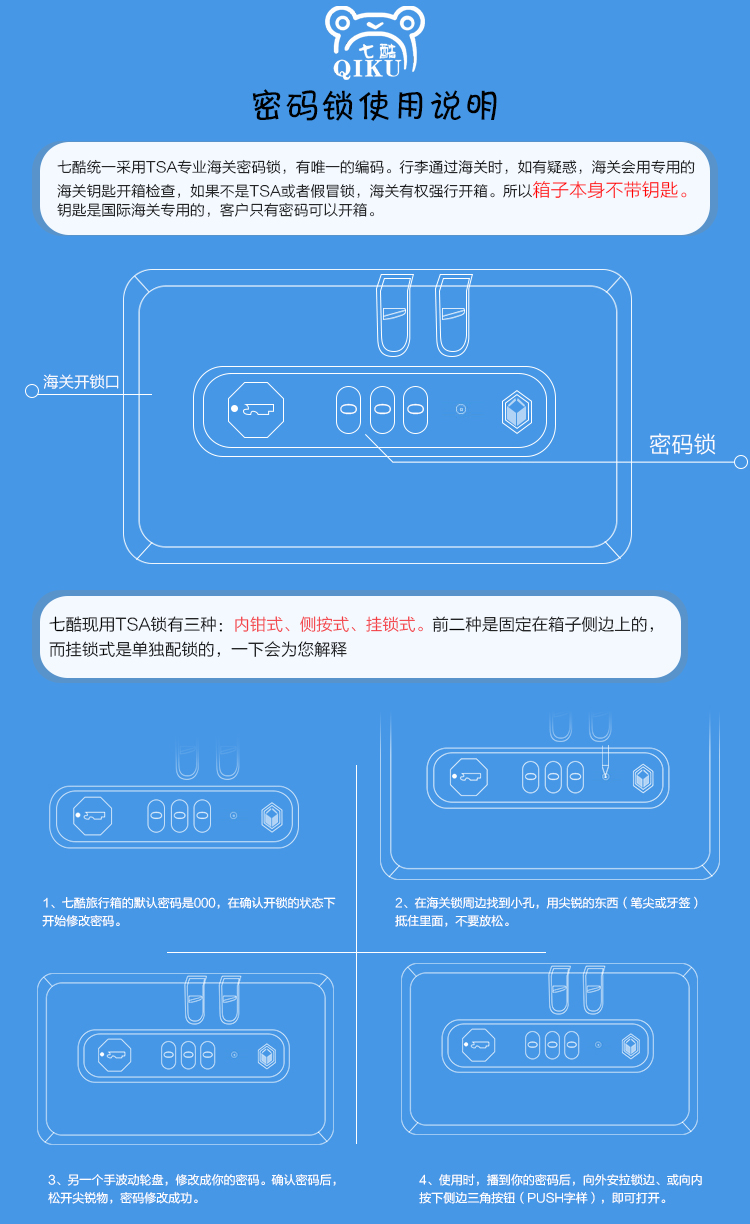 七酷
QIKU

密码锁使用说明

七酷统一采用TSA专业海关密码锁，有唯一的编码。行李通过海关时，如有疑惑，海关会用专用的海关钥匙开箱检查，如果不是TSA或者假冒锁，海关有权强行开箱。所以箱子本身不带钥匙。钥匙是国际海关专用的，客户只有密码可以开箱。

海关开锁口

密码锁

七酷现用TSA锁有三种：内钳式、侧按式、挂锁式。前二种是固定在箱子侧边上的，而挂锁式是单独配锁的，一下会为您解释

1、七酷旅行箱的默认密码是000，在确认开锁的状态下开始修改密码。

2、在海关锁周边找到小孔，用尖锐的东西（笔尖或牙签）抵住里面，不要放松。

3、另一个手波动轮盘，修改成你的密码。确认密码后，松开尖锐物，密码修改成功。

4、使用时，播到你的密码后，向外安拉锁边、或向内按下侧边三角按钮（PUSH字样），即可打开。