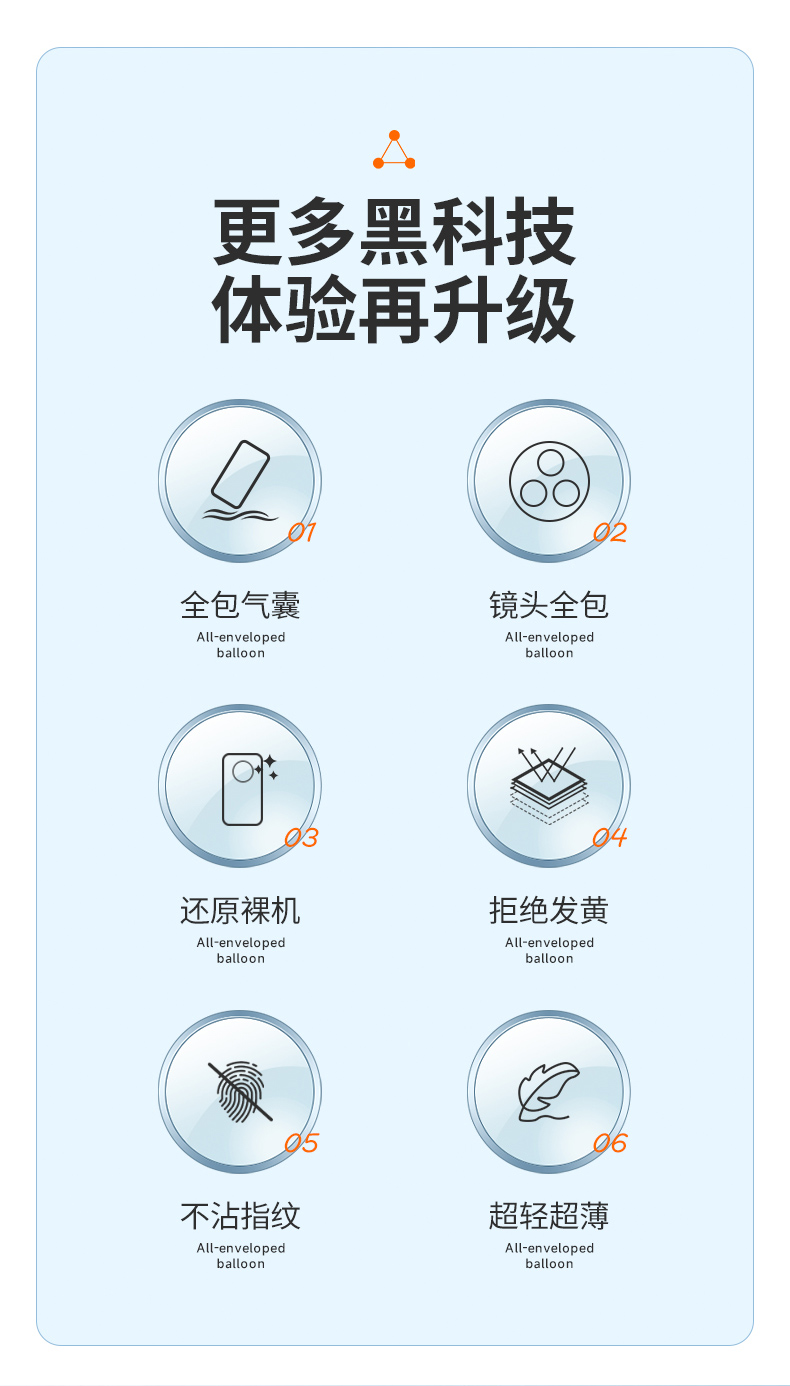 更多黑科技
体验再升级

01
全包气囊
All-enveloped balloon

02
镜头全包
All-enveloped balloon

03
还原裸机
All-enveloped balloon

04
拒绝发黄
All-enveloped balloon

05
不沾指纹
All-enveloped balloon

06
超轻超薄
All-enveloped balloon