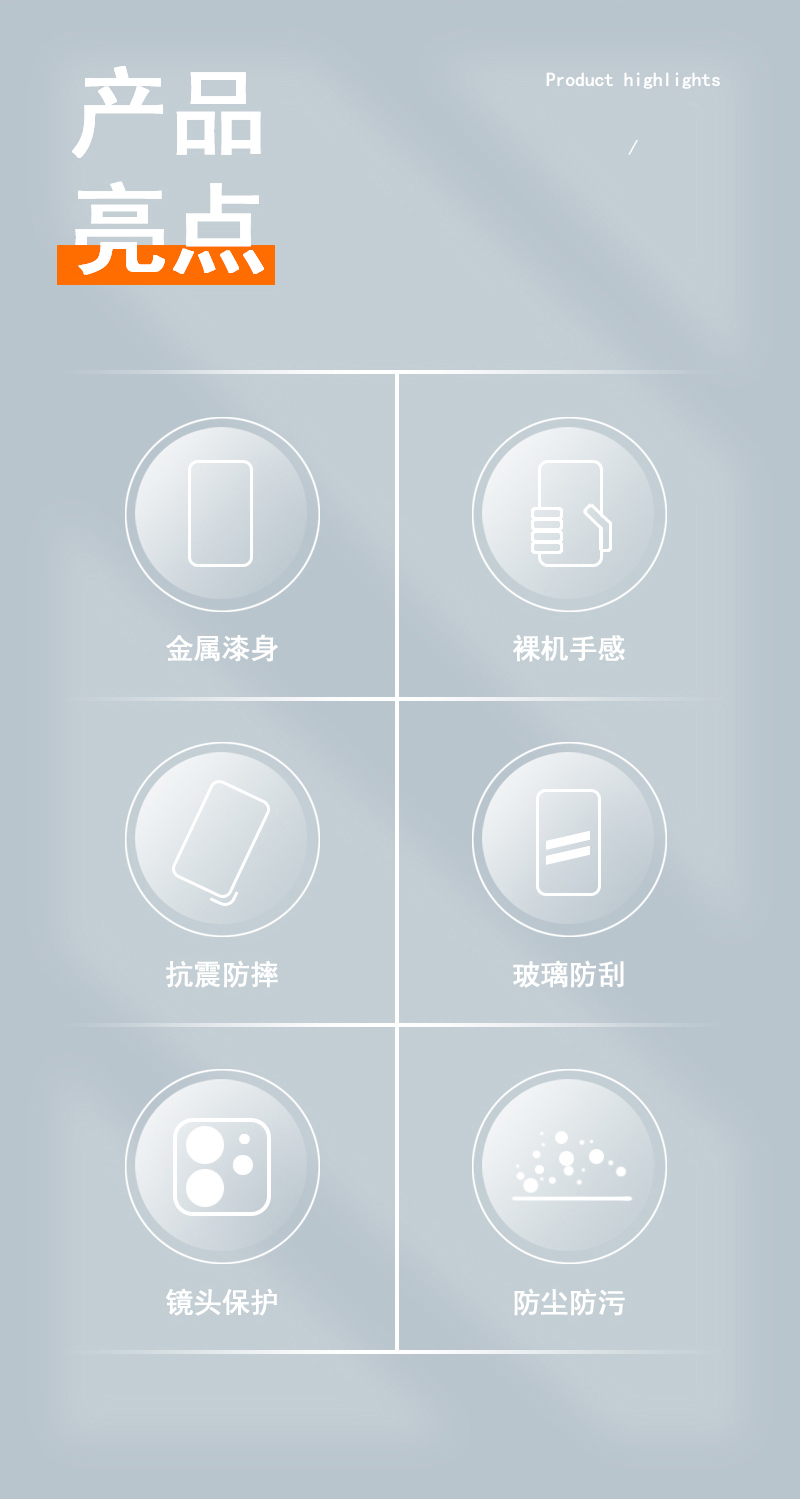 产品
亮点

Product highlights

/

金属漆身

裸机手感

抗震防摔

玻璃防刮

镜头保护

防尘防污