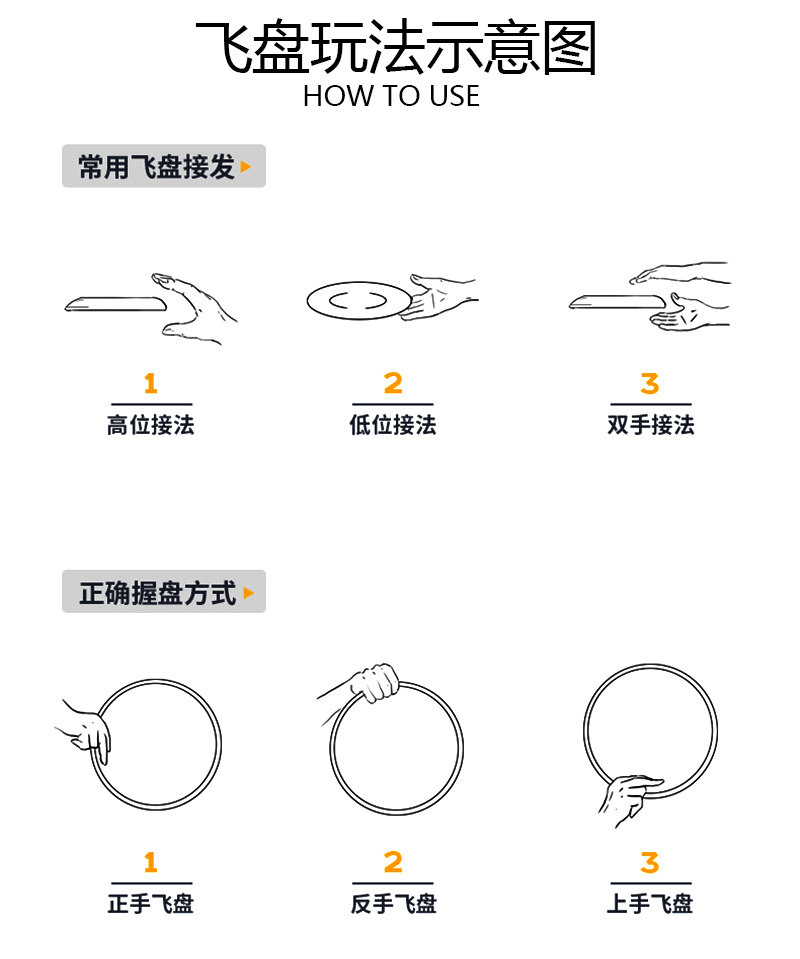 飞盘玩法示意图
HOW TO USE

常用飞盘接发

1
高位接法

2
低位接法

3
双手接法

正确握盘方式

1
正手飞盘

2
反手飞盘

3
上手飞盘