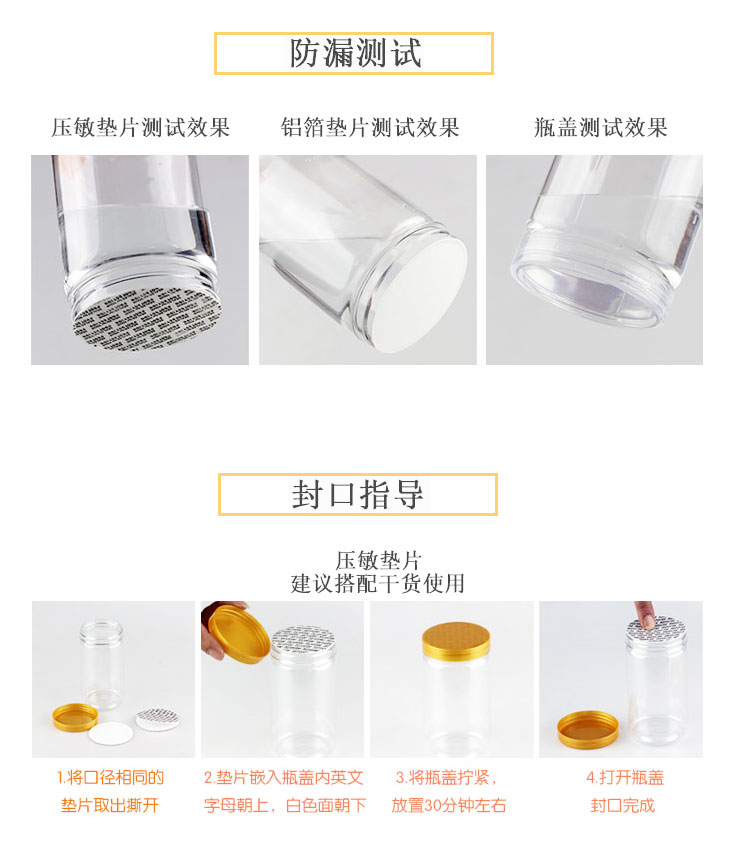 防漏测试

压敏垫片测试效果

铝箔垫片测试效果

瓶盖测试效果

封口指导

压敏垫片
建议搭配干货使用

1.将口径相同的垫片取出撕开

2.垫片嵌入瓶盖内英文字母朝上，白色面朝下

3.将瓶盖拧紧，放置30分钟左右

4.打开瓶盖封口完成