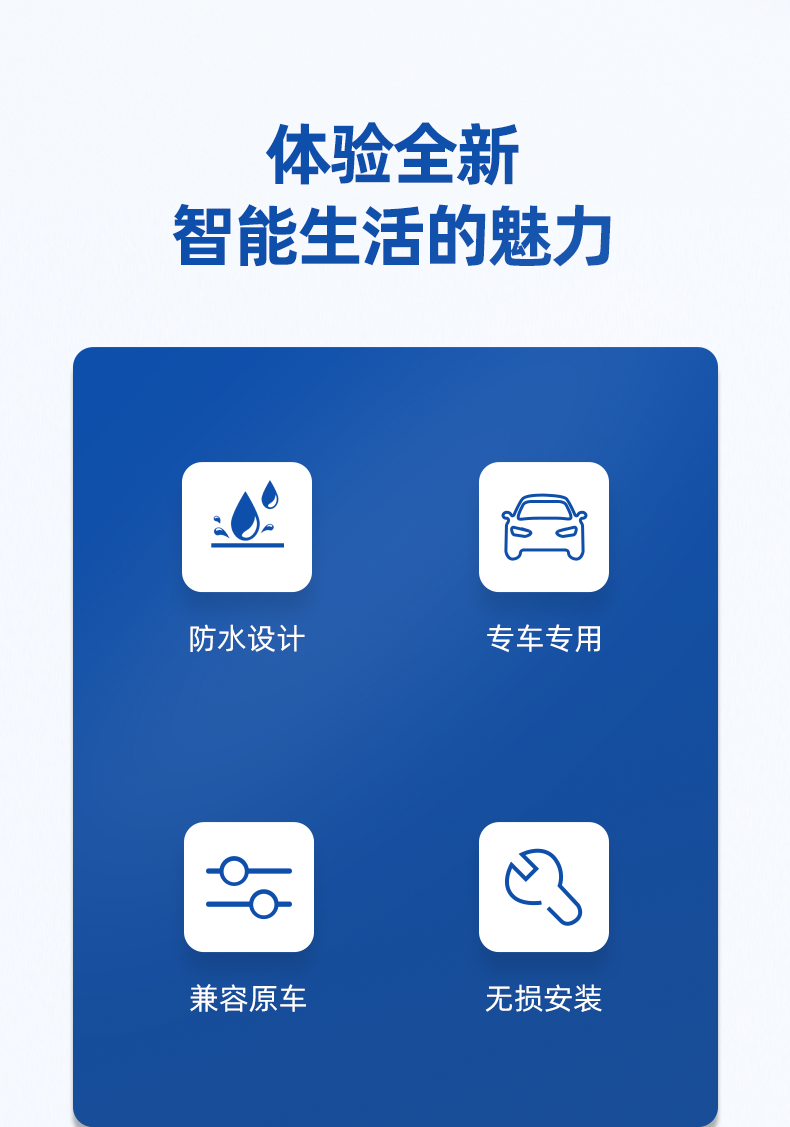 体验全新
智能生活的魅力

防水设计

专车专用

兼容原车

无损安装