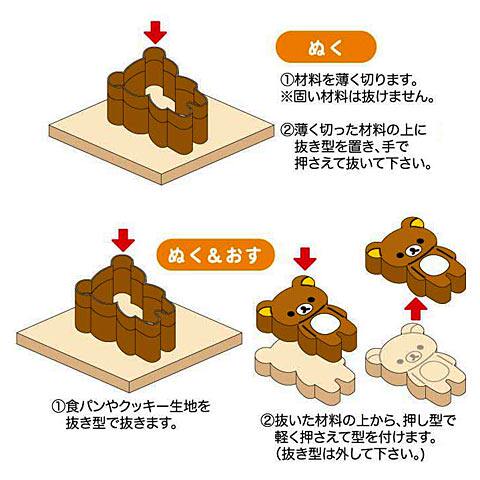 ぬく

①材料を薄く切ります。
※固い材料は抜けません。

②薄く切った材料の上に抜き型を置き、手で押さえて抜いて下さい。

ぬく＆おす

①食パンやクッキー生地を抜き型で抜きます。

②抜いた材料の上から、押し型で軽く押さえて型を付けます。
（抜き型は外して下さい。）