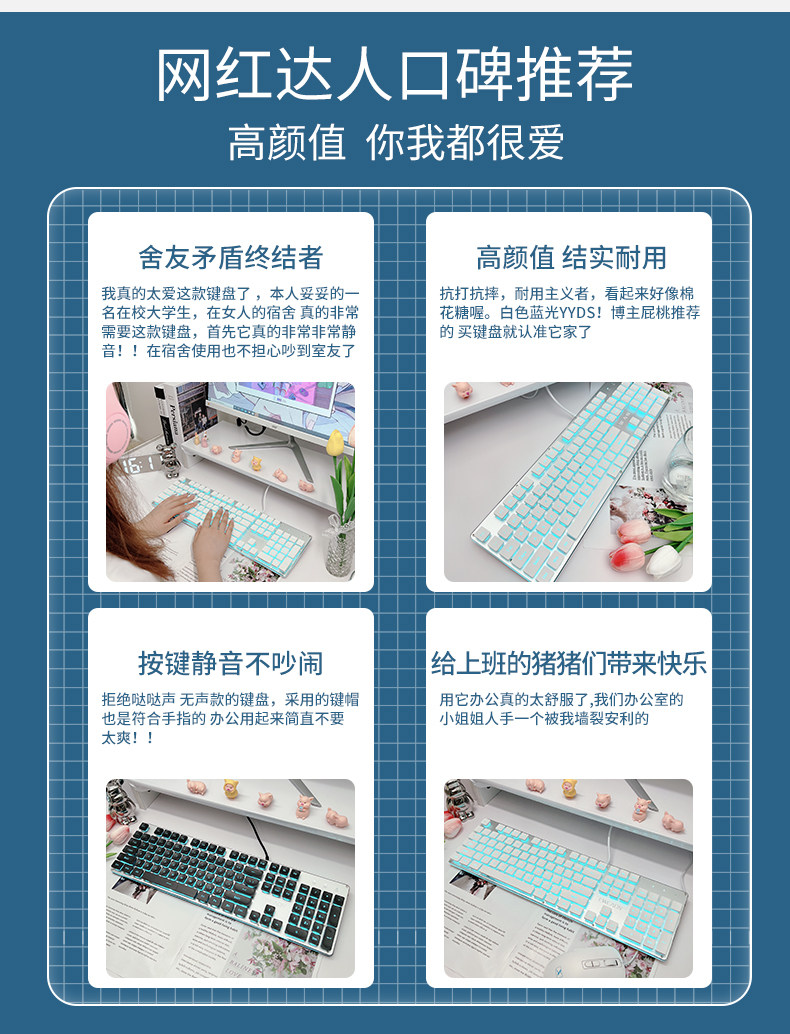 网红达人口碑推荐

高颜值 你我都很爱

舍友矛盾终结者

我真的太爱这款键盘了，本人妥妥的一名在校大学生，在女人的宿舍 真的非常需要这款键盘，首先它真的非常非常静音！！在宿舍使用也不担心吵到室友了

高颜值 结实耐用

抗打抗摔，耐用主义者，看起来好像棉花糖喔。白色蓝光YYDS！博主屁桃推荐的 买键盘就认准它家了

按键静音不吵闹

拒绝哒哒声 无声款的键盘，采用的键帽也是符合手指的 办公用起来简直不要太爽！！

给上班的猪猪们带来快乐

用它办公真的太舒服了,我们办公室的小姐姐人手一个被我墙裂安利的