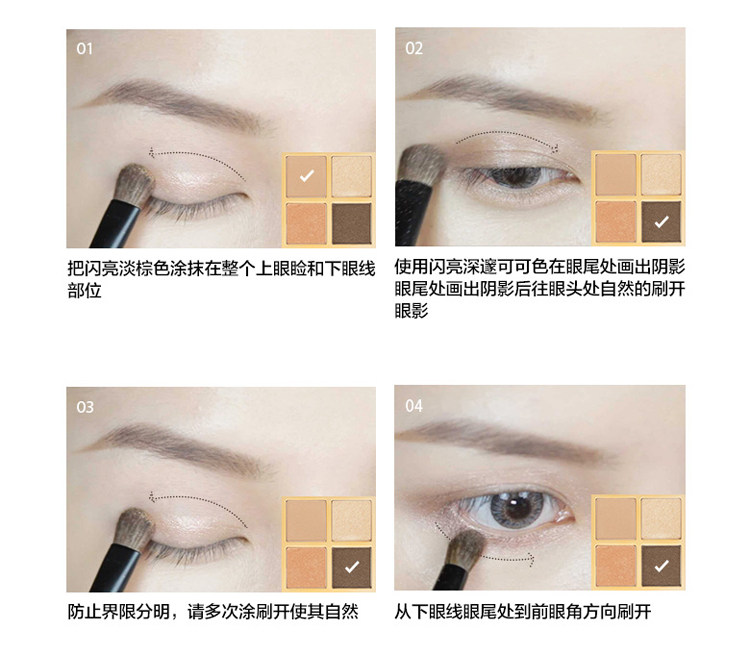 01

把闪亮淡棕色涂抹在整个上眼睑和下眼线部位

02

使用闪亮深邃可可色在眼尾处画出阴影
眼尾处画出阴影后往眼头处自然的刷开眼影

03

防止界限分明，请多次涂刷开使其自然

04

从下眼线眼尾处到前眼角方向刷开