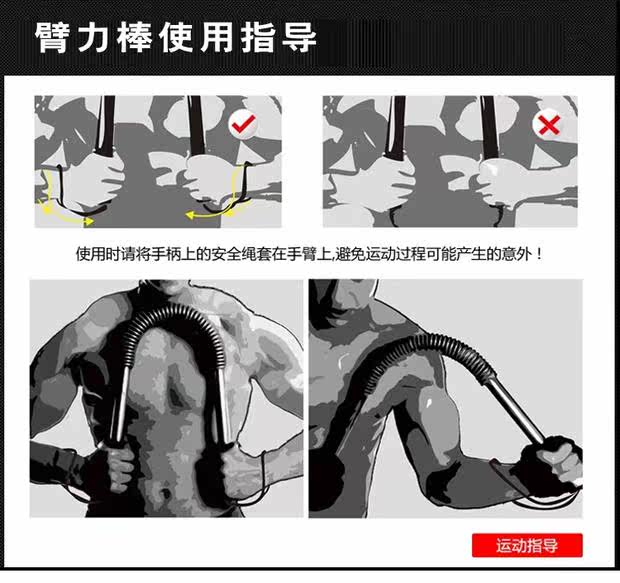 臂力棒使用指导

使用时请将手柄上的安全绳套在手臂上,避免运动过程可能产生的意外！

运动指导