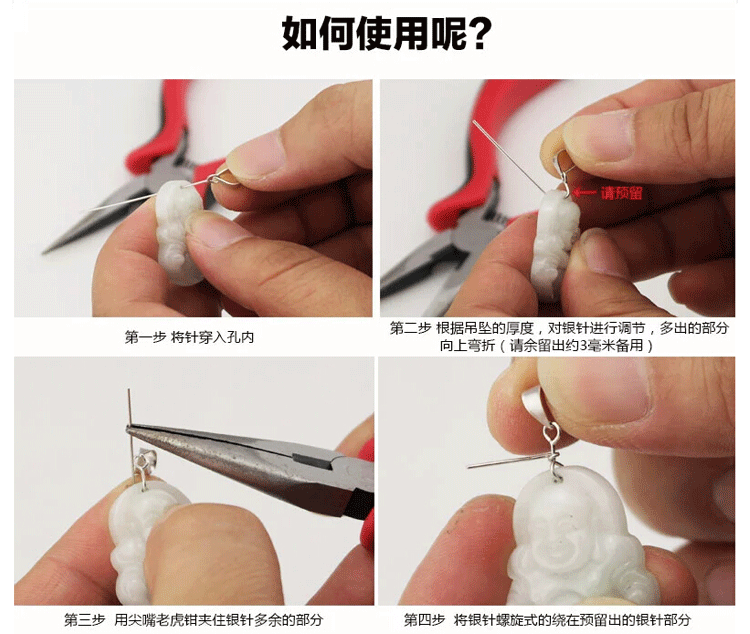 如何使用呢?

请预留

第一步 将针穿入孔内

第二步 根据吊坠的厚度，对银针进行调节，多出的部分向上弯折（请余留出约3毫米备用）

第三步 用尖嘴老虎钳夹住银针多余的部分

第四步 将银针螺旋式的绕在预留出的银针部分