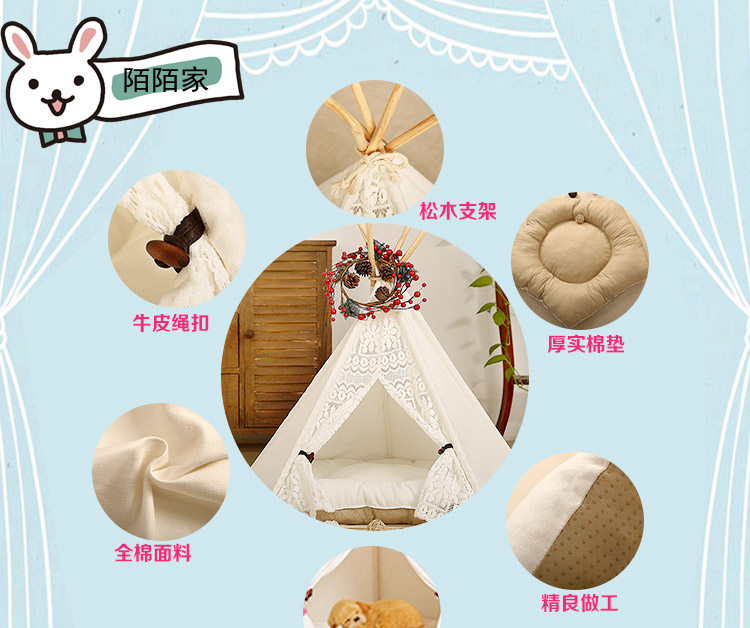 陌陌家

松木支架

牛皮绳扣

厚实棉垫

全棉面料

精良做工