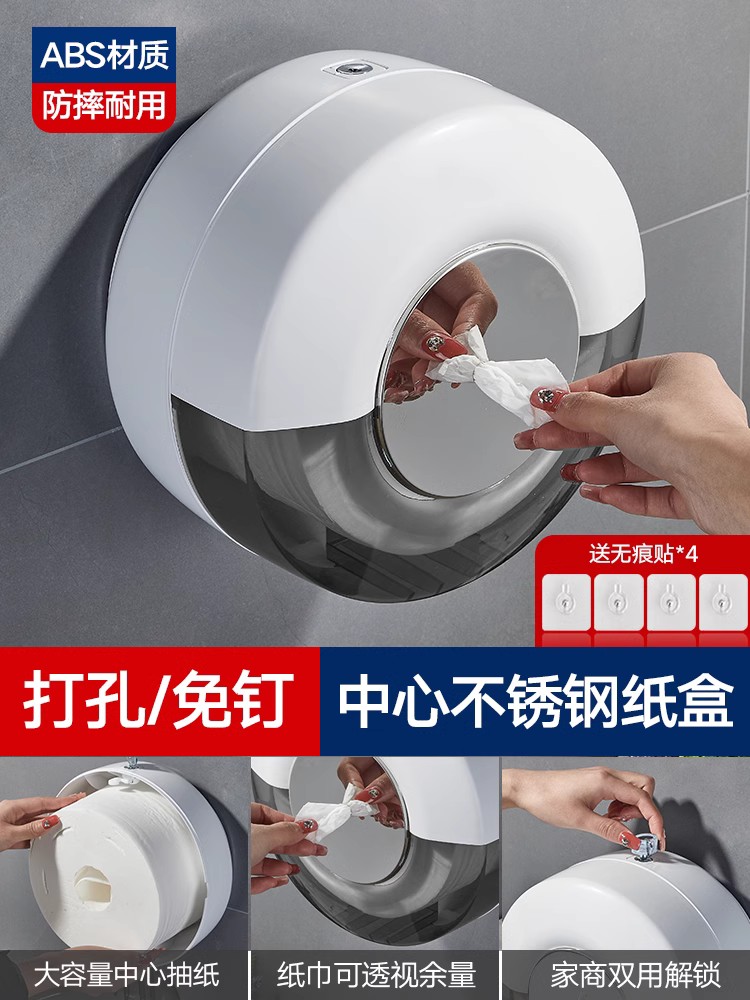 ABS材质
防摔耐用

送无痕贴*4

打孔/免钉
中心不锈钢纸盒

大容量中心抽纸
纸巾可透视余量
家商双用解锁