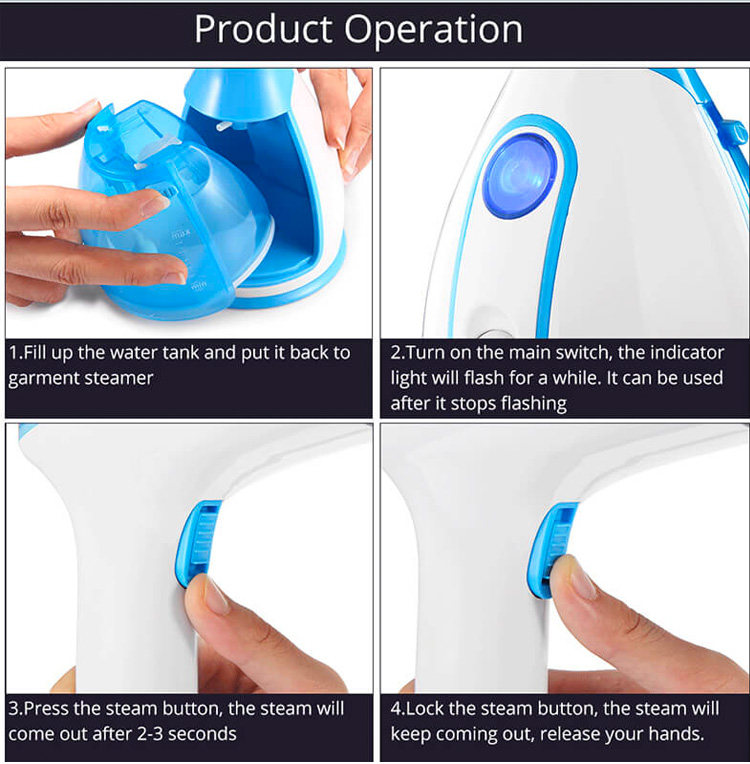 Product Operation

max

min

1.Fill up the water tank and put it back to garment steamer

2.Turn on the main switch, the indicator light will flash for a while. It can be used after it stops flashing

3.Press the steam button, the steam will come out after 2-3 seconds

4.Lock the steam button, the steam will keep coming out, release your hands.