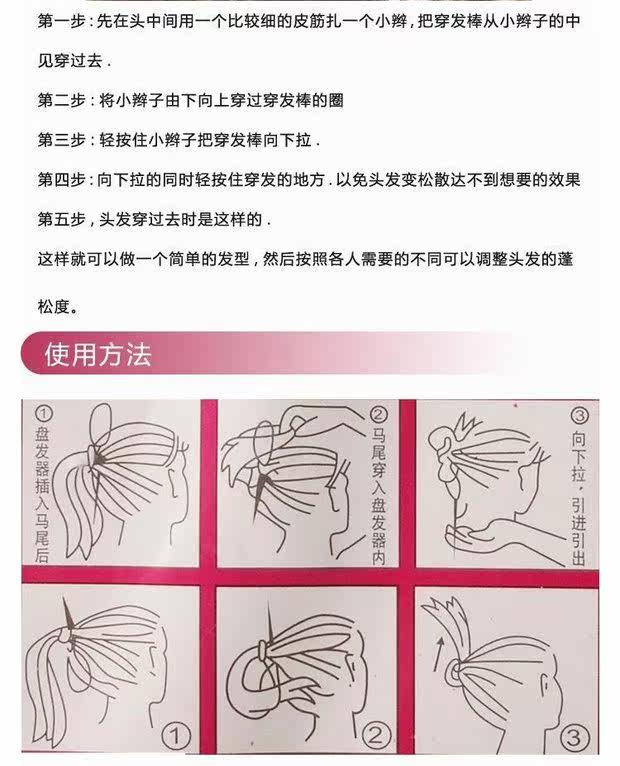 第一步：先在头中间用一个比较细的皮筋扎一个小辫，把穿发棒从小辫子的中见穿过去．

第二步：将小辫子由下向上穿过穿发棒的圈

第三步：轻按住小辫子把穿发棒向下拉．

第四步：向下拉的同时轻按住穿发的地方．以免头发变松散达不到想要的效果

第五步，头发穿过去时是这样的．

这样就可以做一个简单的发型，然后按照各人需要的不同可以调整头发的蓬松度。

使用方法

① 盘发器插入马尾后

② 马尾穿入盘发器内

③ 向下拉，引进引出

①

②

③