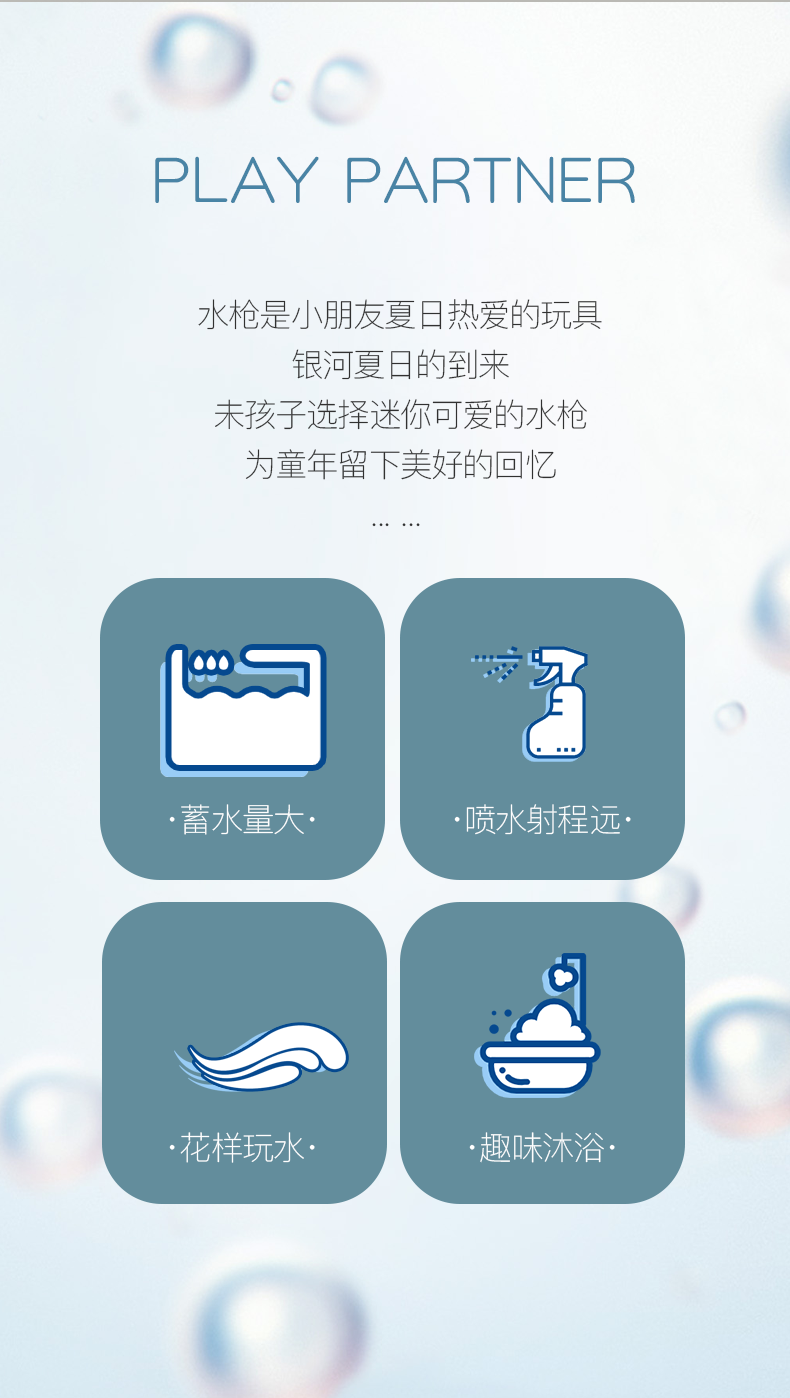 PLAY PARTNER

水枪是小朋友夏日热爱的玩具
银河夏日的到来
未孩子选择迷你可爱的水枪
为童年留下美好的回忆
... ...

·蓄水量大·

·喷水射程远·

·花样玩水·

·趣味沐浴·