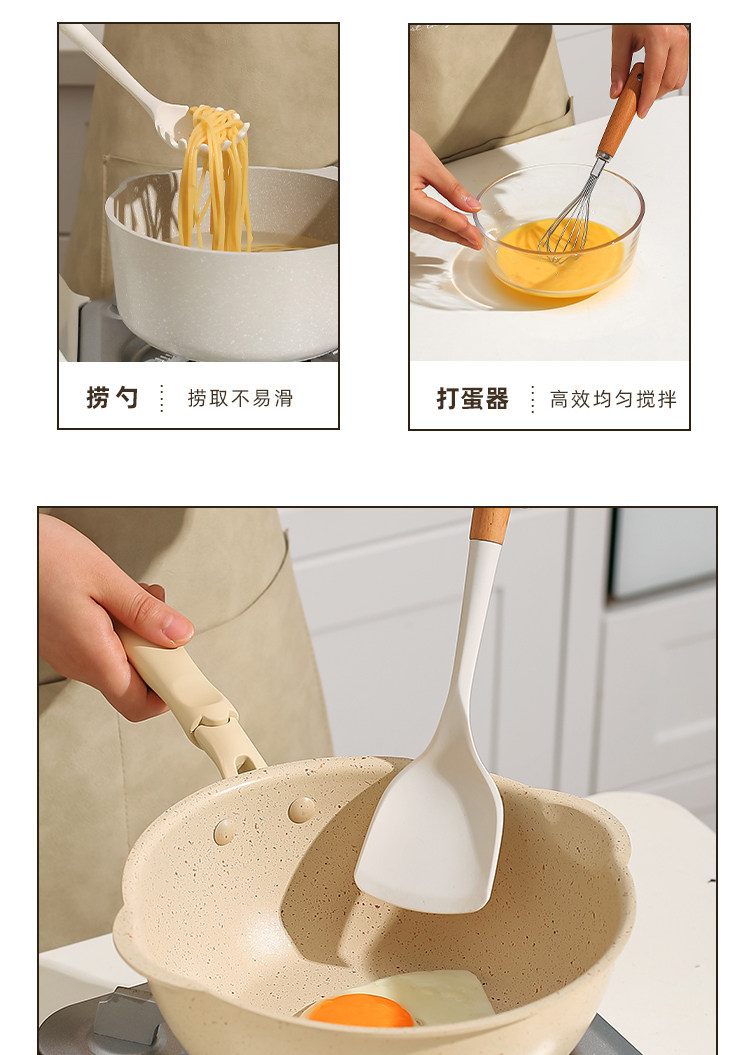 捞勺 捞取不易滑

打蛋器 高效均匀搅拌