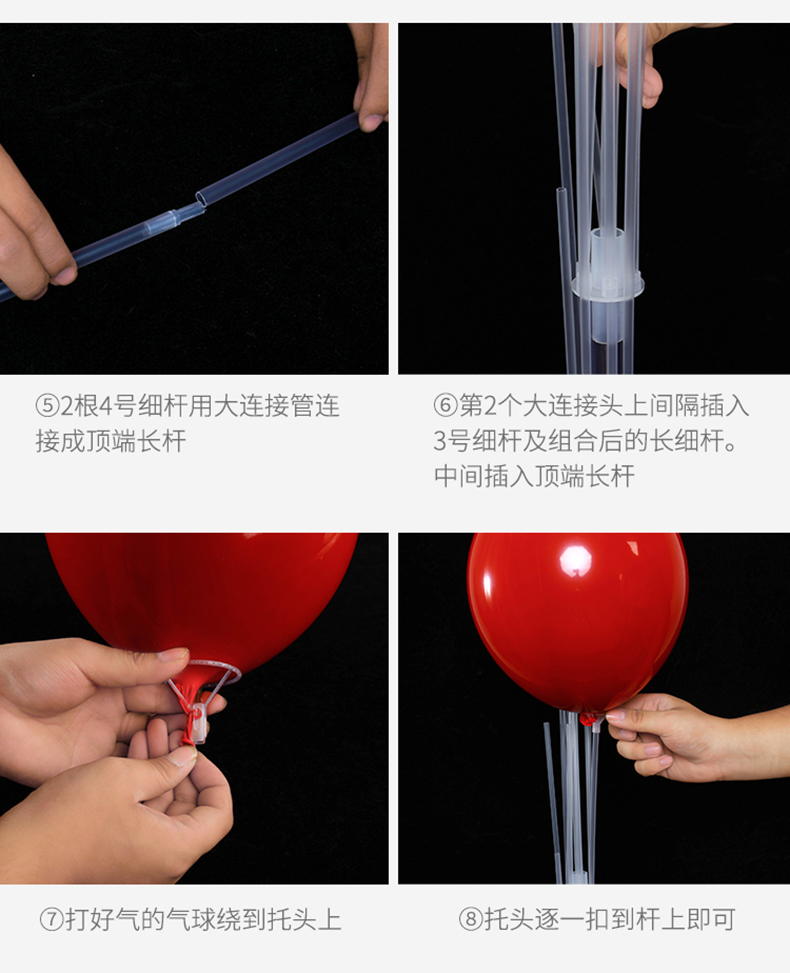 ⑤2根4号细杆用大连接管连接成顶端长杆

⑥第2个大连接头上间隔插入3号细杆及组合后的长细杆。中间插入顶端长杆

⑦打好气的气球绕到托头上

⑧托头逐一扣到杆上即可