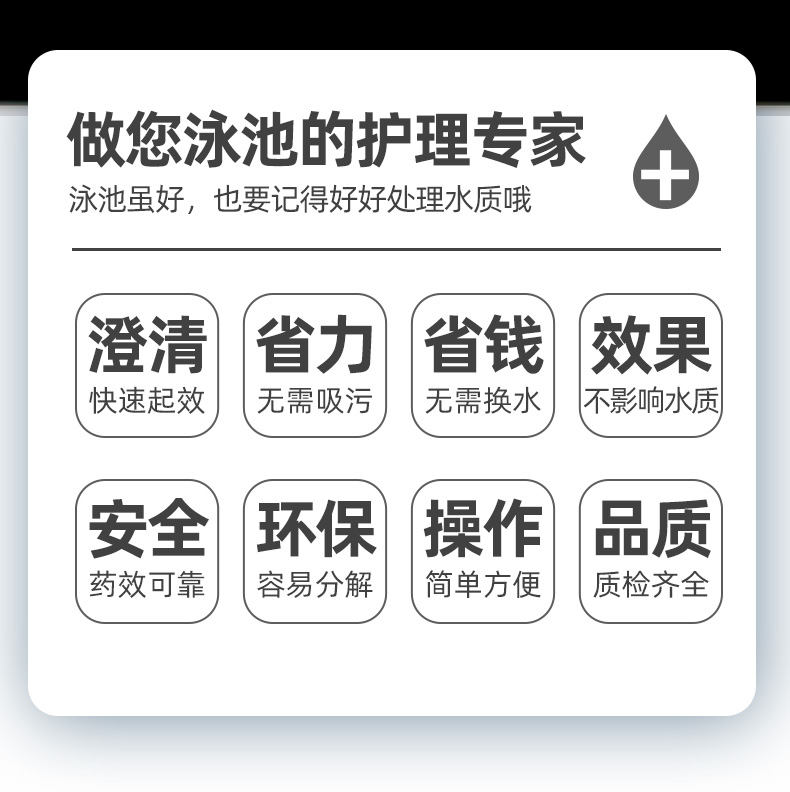 做您泳池的护理专家

泳池虽好，也要记得好好处理水质哦

澄清
快速起效

省力
无需吸污

省钱
无需换水

效果
不影响水质

安全
药效可靠

环保
容易分解

操作
简单方便

品质
质检齐全