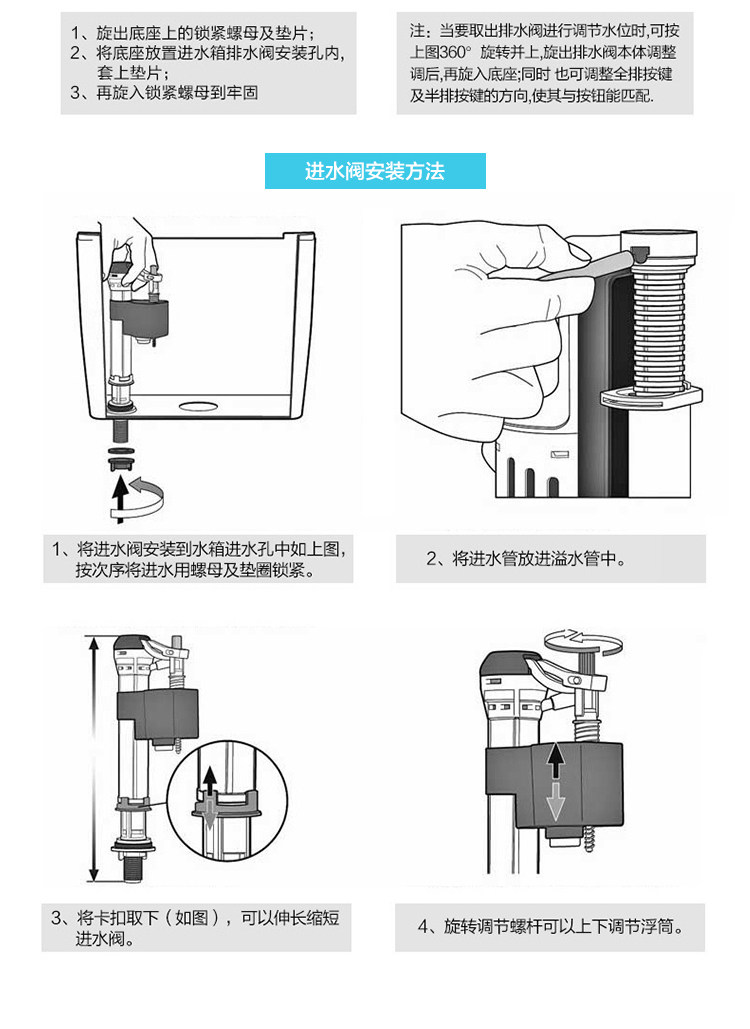 1、旋出底座上的锁紧螺母及垫片；
2、将底座放置进水箱排水阀安装孔内，套上垫片；
3、再旋入锁紧螺母到牢固

注：当要取出排水阀进行调节水位时,可按上图360° 旋转并上,旋出排水阀本体调整调后,再旋入底座;同时 也可调整全排按键及半排按键的方向,使其与按钮能匹配.

进水阀安装方法

1、将进水阀安装到水箱进水孔中如上图，按次序将进水用螺母及垫圈锁紧。

2、将进水管放进溢水管中。

3、将卡扣取下（如图），可以伸长缩短进水阀。

4、旋转调节螺杆可以上下调节浮筒。