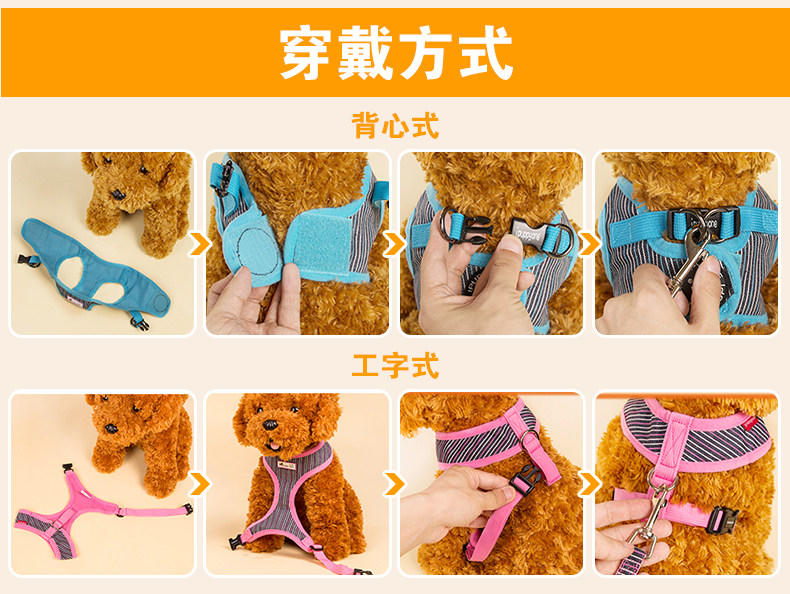 穿戴方式

背心式

工字式