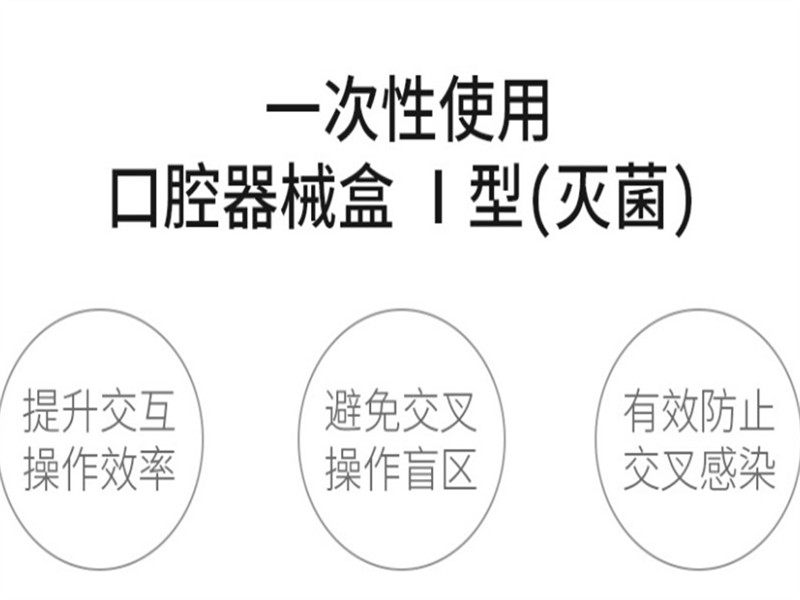 一次性使用
口腔器械盒 I型(灭菌)

提升交互
操作效率

避免交叉
操作盲区

有效防止
交叉感染