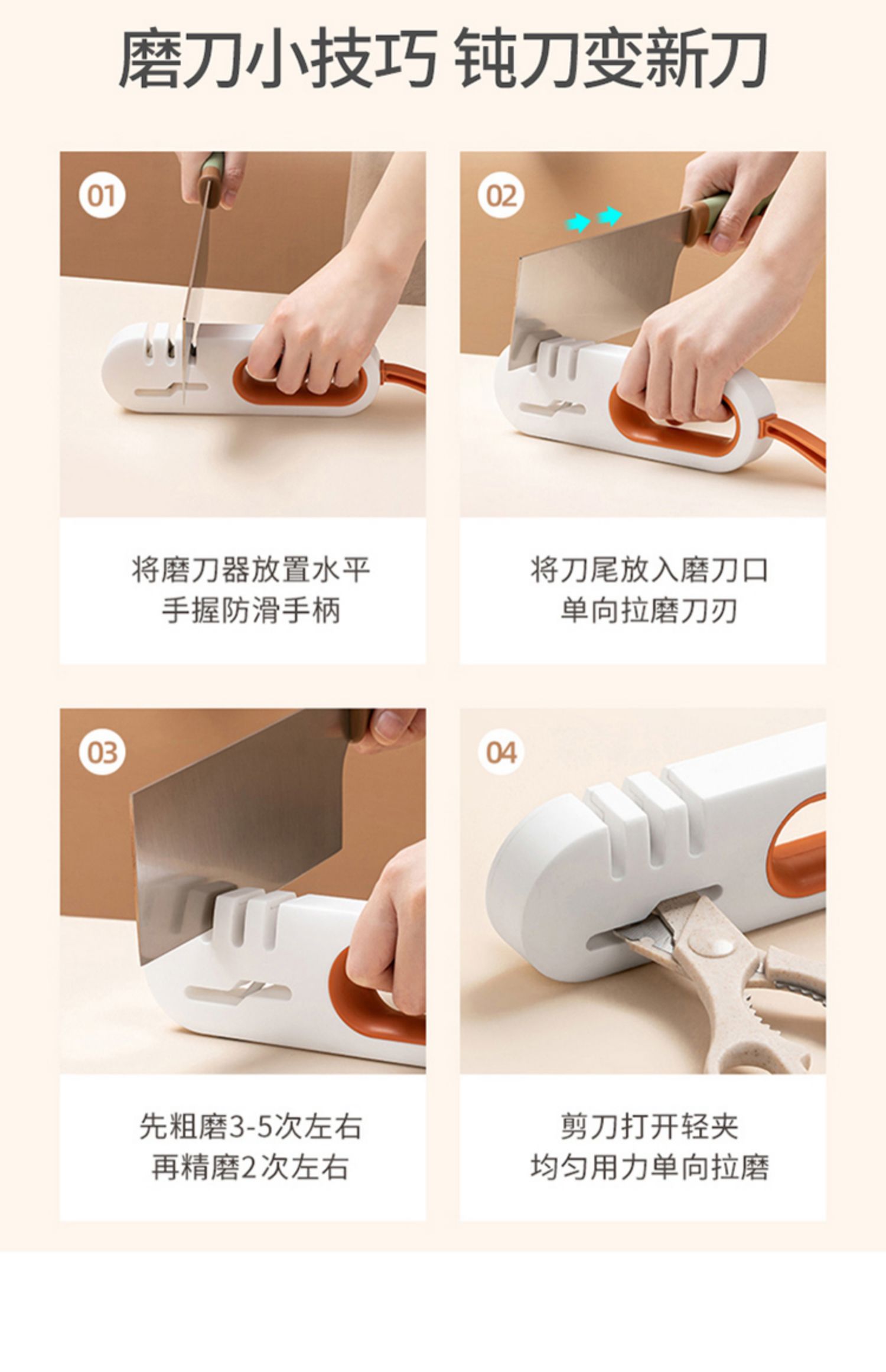 磨刀小技巧 钝刀变新刀

01

将磨刀器放置水平
手握防滑手柄

02

将刀尾放入磨刀口
单向拉磨刀刃

03

先粗磨3-5次左右
再精磨2次左右

04

剪刀打开轻夹
均匀用力单向拉磨