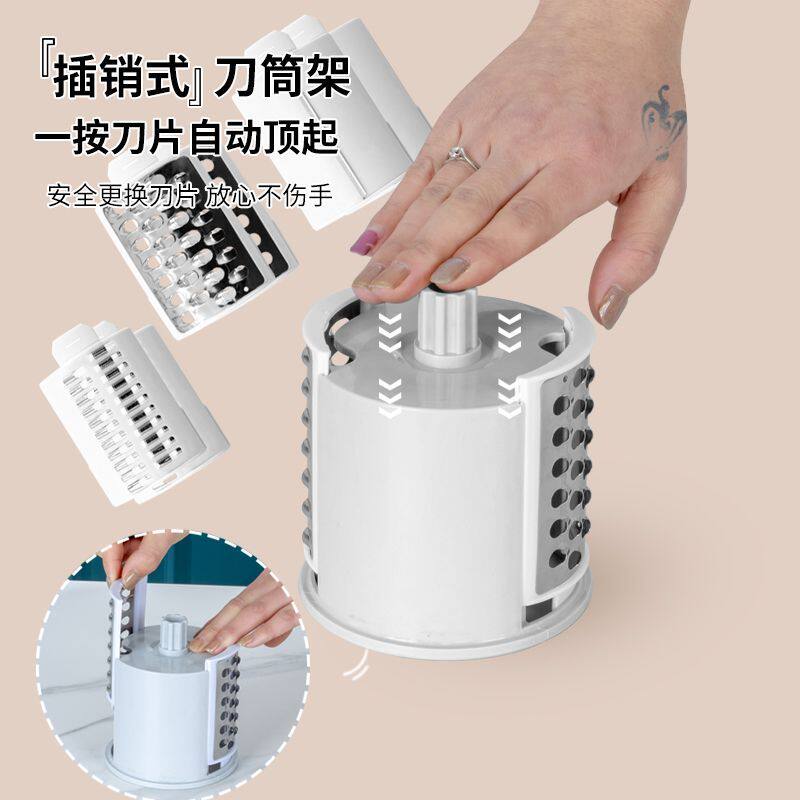 『插销式』刀筒架
一按刀片自动顶起
安全更换刀片 放心不伤手