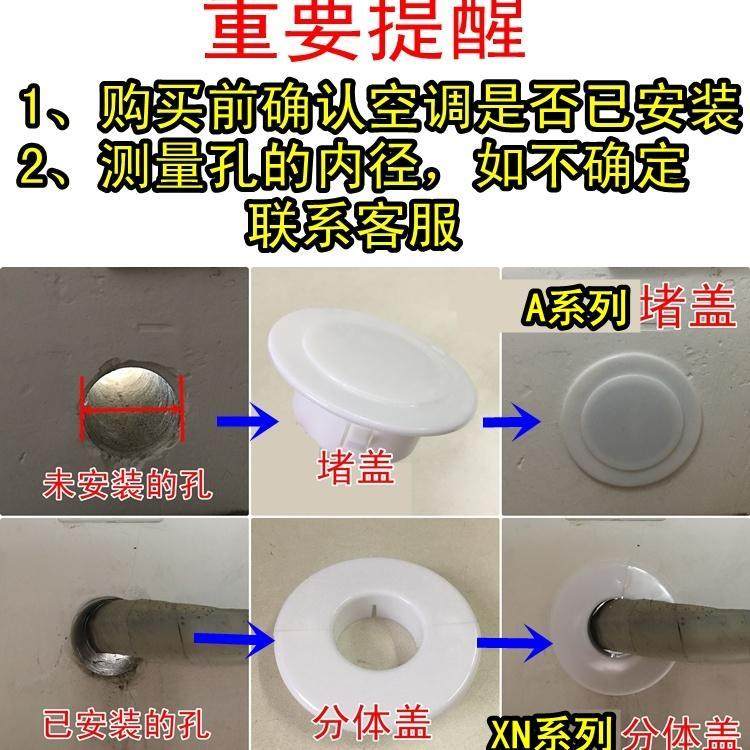 重要提醒

1、购买前确认空调是否已安装
2、测量孔的内径，如不确定联系客服

A系列 堵盖

未安装的孔

堵盖

已安装的孔

分体盖

XN系列 分体盖