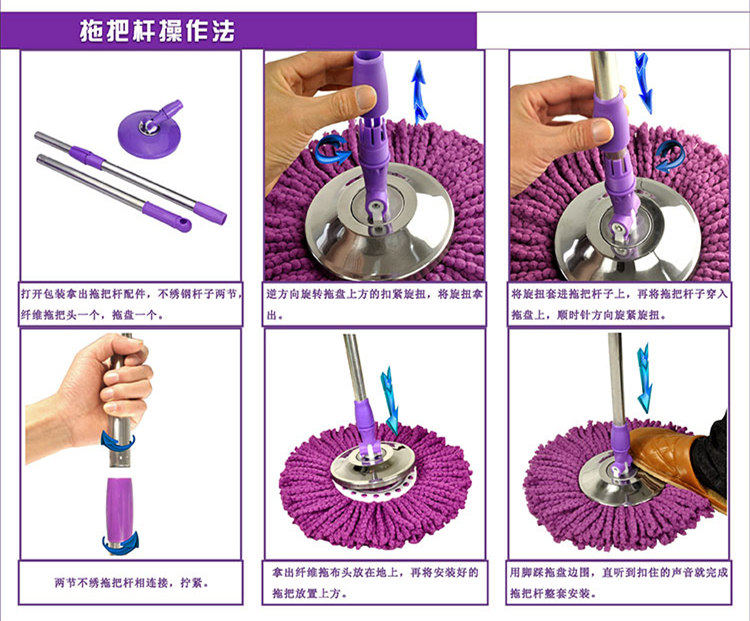 拖把杆操作法

打开包装拿出拖把杆配件，不绣钢杆子两节，纤维拖把头一个，拖盘一个。

逆方向旋转拖盘上方的扣紧旋扭，将旋扭拿出。

将旋扭套进拖把杆子上，再将拖把杆子穿入拖盘上，顺时针方向旋紧旋扭。

两节不绣拖把杆相连接，拧紧。

拿出纤维拖布头放在地上，再将安装好的拖把放置上方。

用脚踩拖盘边围，直听到扣住的声音就完成拖把杆整套安装。