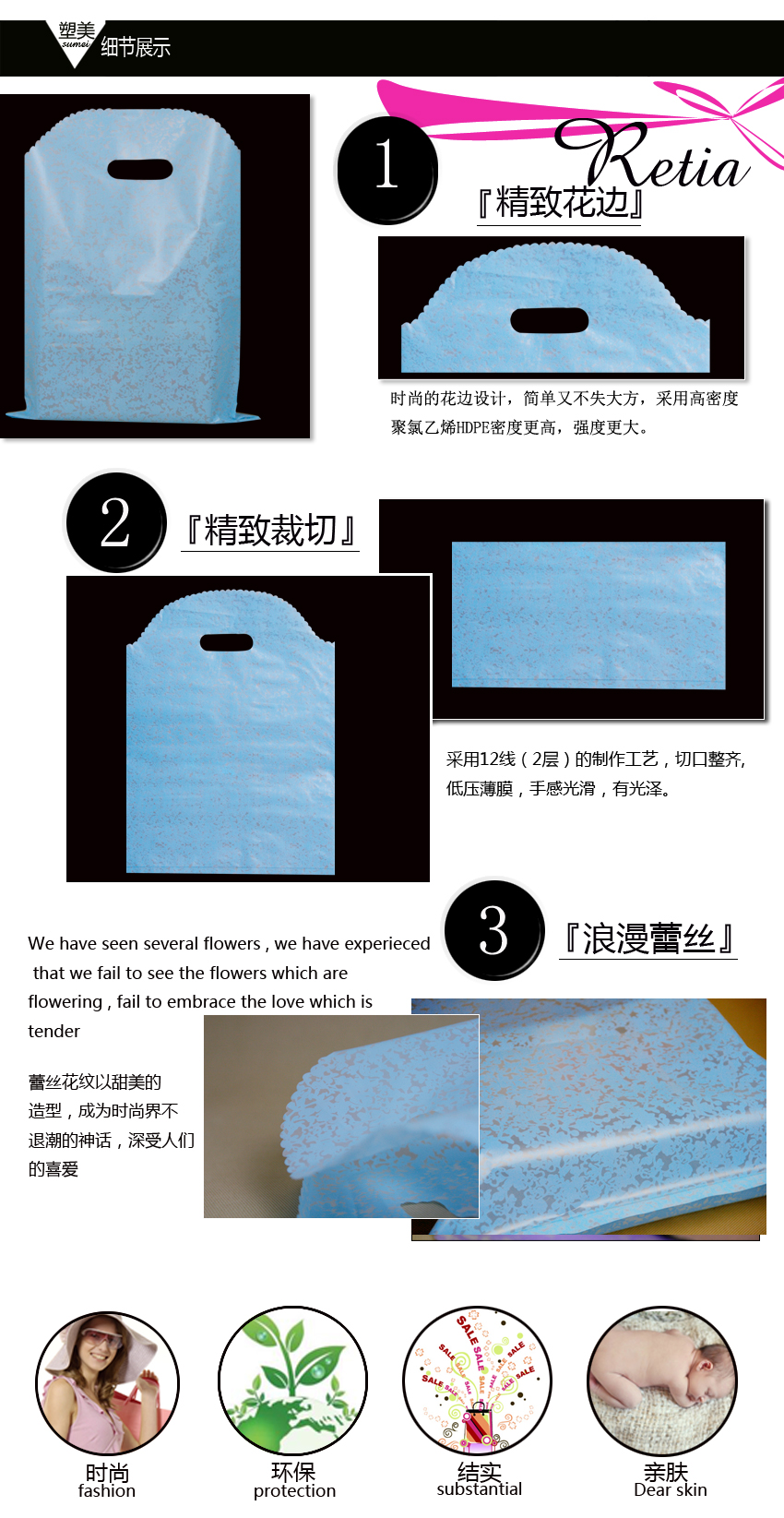 塑美
sumei
细节展示

Retia

1
『精致花边』

时尚的花边设计，简单又不失大方，采用高密度聚氯乙烯HDPE密度更高，强度更大。

2
『精致裁切』

采用12线（2层）的制作工艺，切口整齐，低压薄膜，手感光滑，有光泽。

3
『浪漫蕾丝』

We have seen several flowers , we have experieced that we fail to see the flowers which are flowering , fail to embrace the love which is tender

蕾丝花纹以甜美的造型，成为时尚界不退潮的神话，深受人们的喜爱

SALE SALE SALE SALE SALE SALE SALE SALE SALE SALE

时尚
fashion

环保
protection

结实
substantial

亲肤
Dear skin