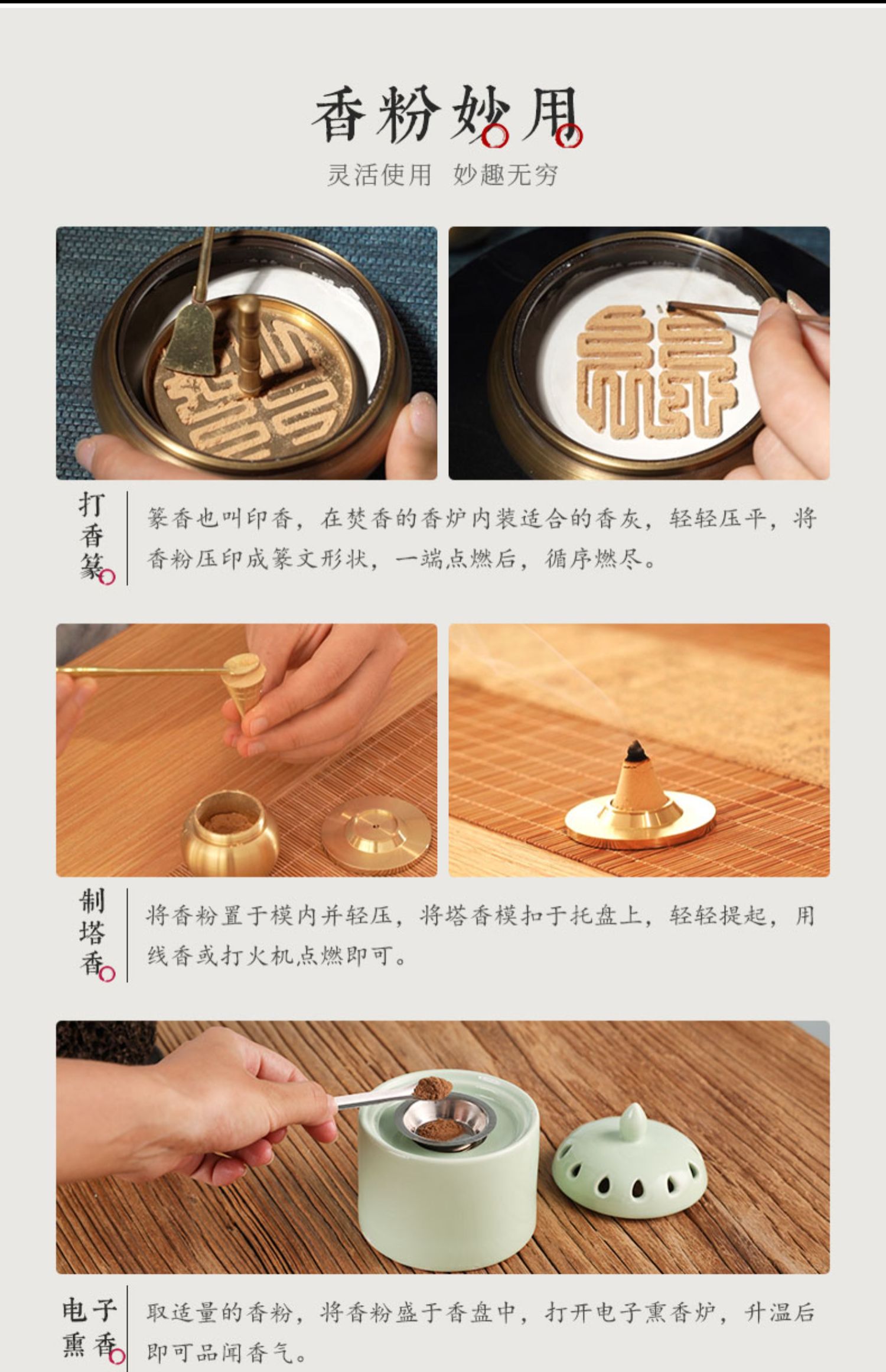 香粉妙用

灵活使用　妙趣无穷

打香篆

篆香也叫印香，在焚香的香炉内装适合的香灰，轻轻压平，将香粉压印成篆文形状，一端点燃后，循序燃尽。

制塔香

将香粉置于模内并轻压，将塔香模扣于托盘上，轻轻提起，用线香或打火机点燃即可。

电子熏香

取适量的香粉，将香粉盛于香盘中，打开电子熏香炉，升温后即可品闻香气。