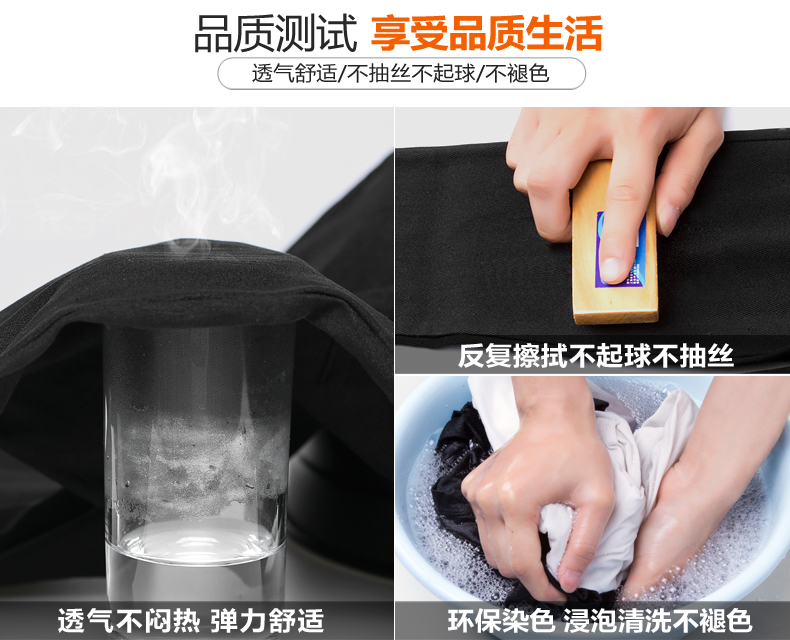 品质测试 享受品质生活

透气舒适/不抽丝不起球/不褪色

反复擦拭不起球不抽丝

透气不闷热 弹力舒适

环保染色 浸泡清洗不褪色