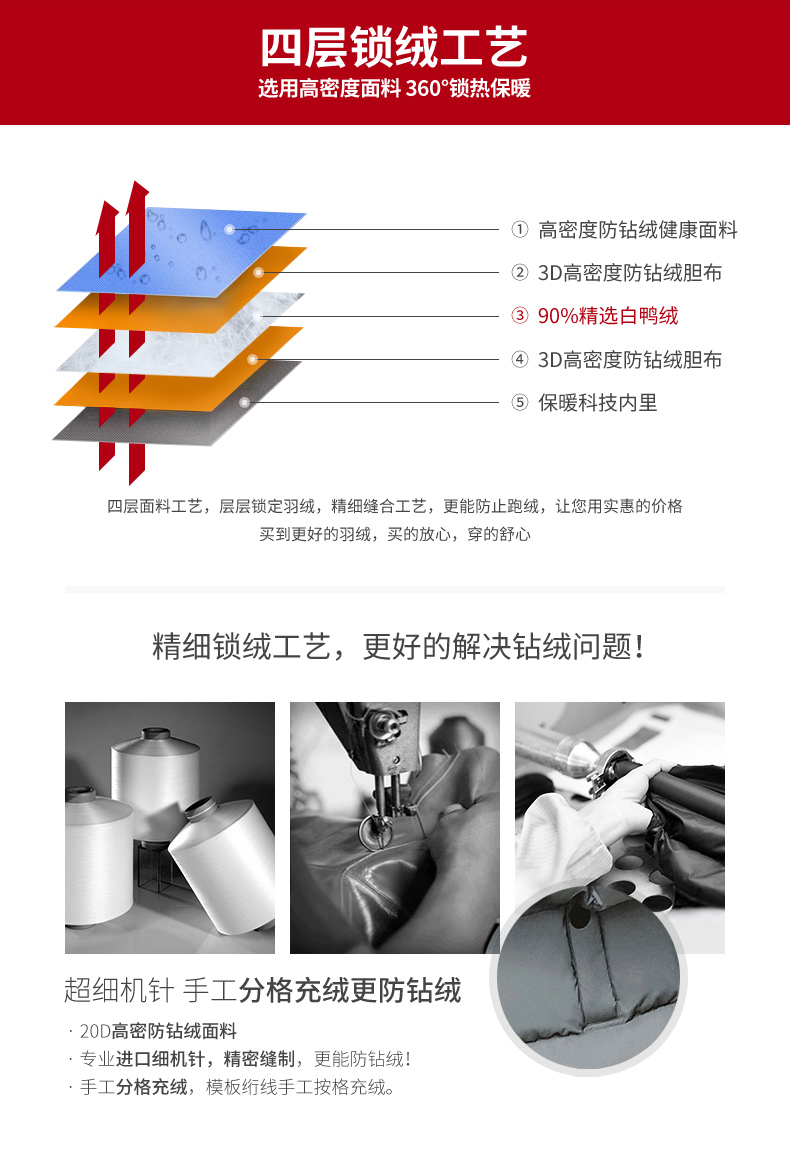 四层锁绒工艺

选用高密度面料 360°锁热保暖

① 高密度防钻绒健康面料
② 3D高密度防钻绒胆布
③ 90%精选白鸭绒
④ 3D高密度防钻绒胆布
⑤ 保暖科技内里

四层面料工艺，层层锁定羽绒，精细缝合工艺，更能防止跑绒，让您用实惠的价格买到更好的羽绒，买的放心，穿的舒心

精细锁绒工艺，更好的解决钻绒问题！

超细机针 手工分格充绒更防钻绒

· 20D高密防钻绒面料
· 专业进口细机针，精密缝制，更能防钻绒！
· 手工分格充绒，模板绗线手工按格充绒。