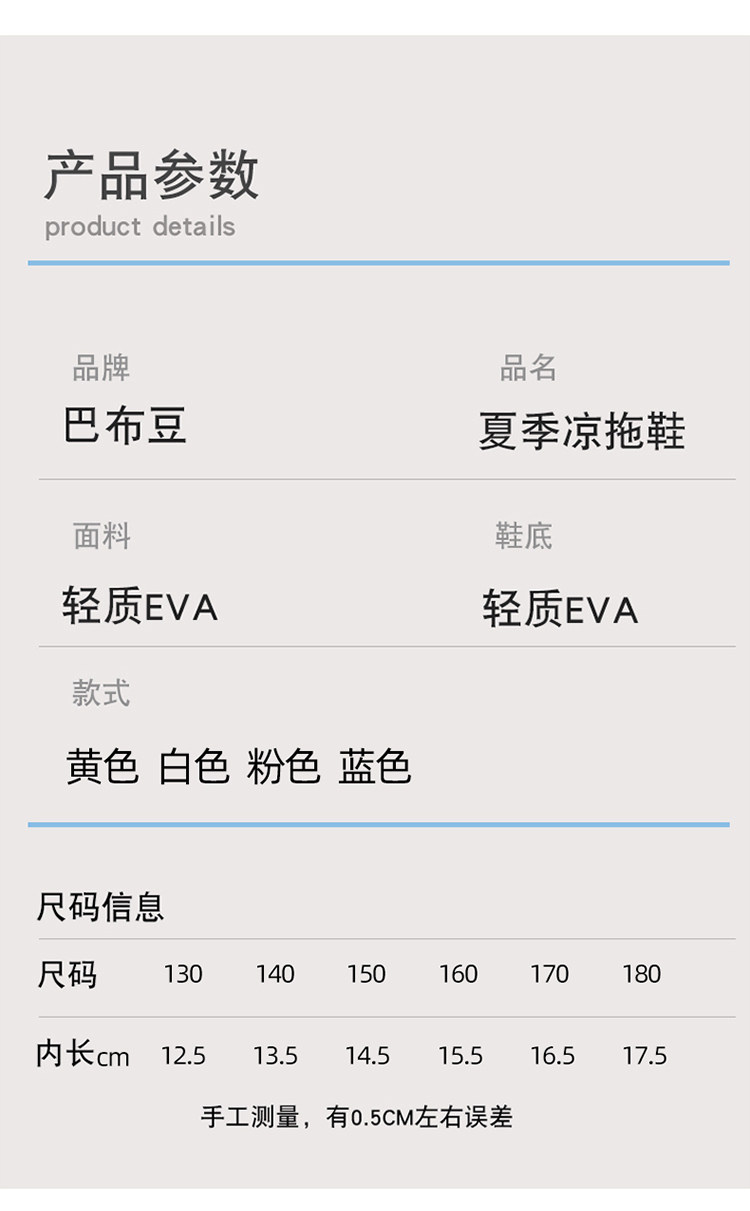 产品参数
product details

品牌
巴布豆

品名
夏季凉拖鞋

面料
轻质EVA

鞋底
轻质EVA

款式
黄色 白色 粉色 蓝色

尺码信息

| 尺码 | 130 | 140 | 150 | 160 | 170 | 180 |
|---|---|---|---|---|---|---|
| 内长cm | 12.5 | 13.5 | 14.5 | 15.5 | 16.5 | 17.5 |

手工测量，有0.5CM左右误差