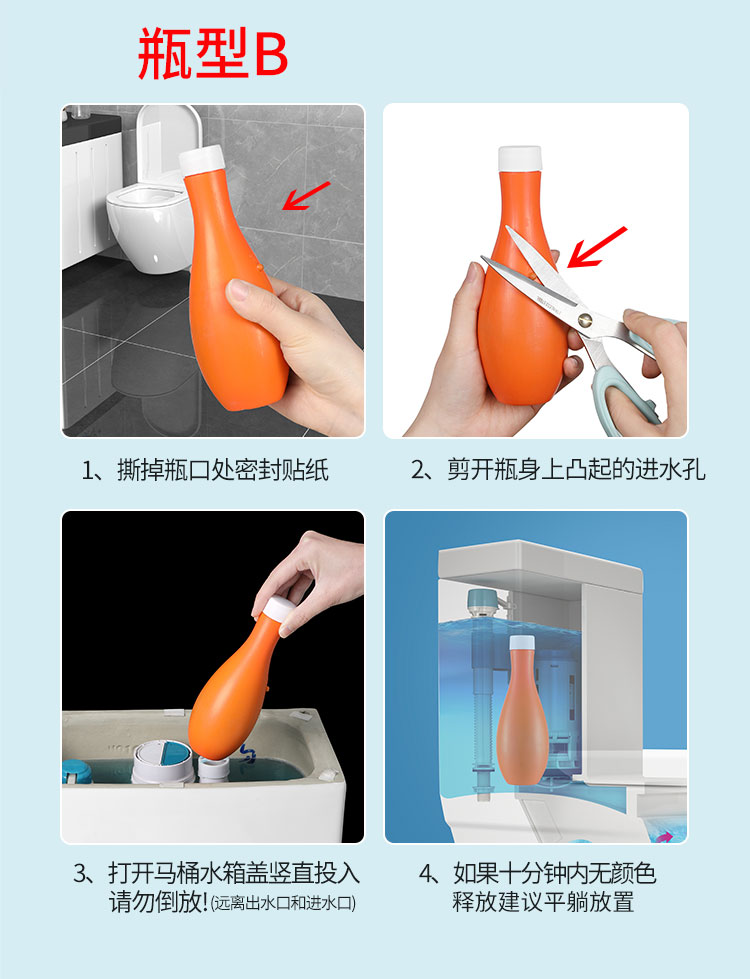 瓶型B

1、撕掉瓶口处密封贴纸

2、剪开瓶身上凸起的进水孔

3、打开马桶水箱盖竖直投入
请勿倒放!(远离出水口和进水口)

4、如果十分钟内无颜色
释放建议平躺放置