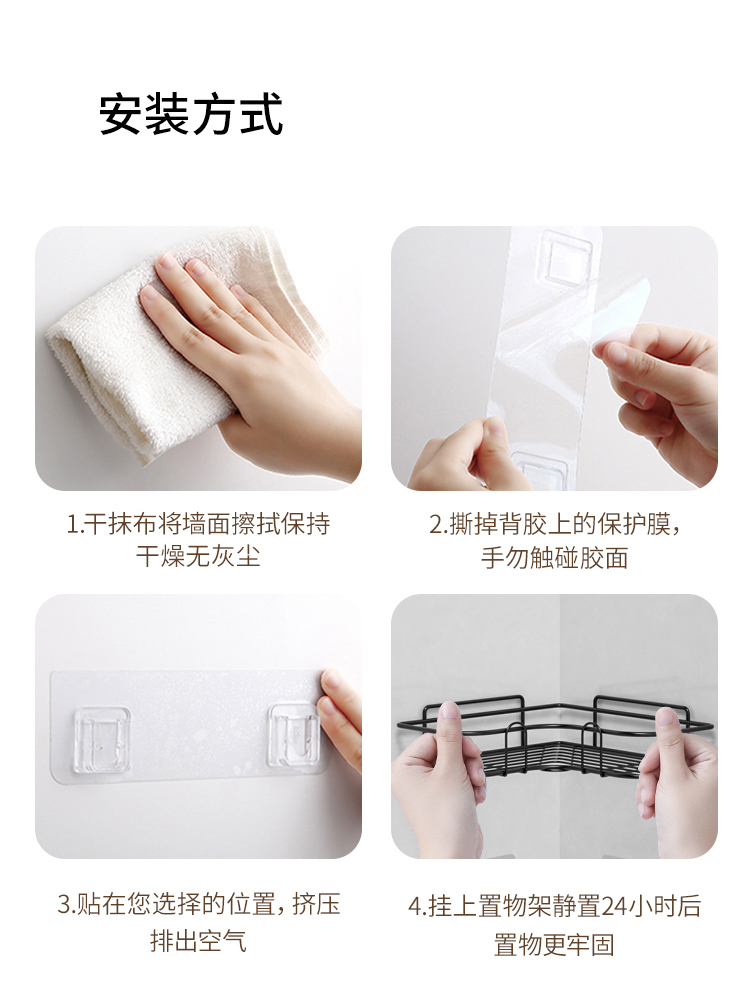 安装方式

1.干抹布将墙面擦拭保持干燥无灰尘

2.撕掉背胶上的保护膜，手勿触碰胶面

3.贴在您选择的位置，挤压排出空气

4.挂上置物架静置24小时后置物更牢固