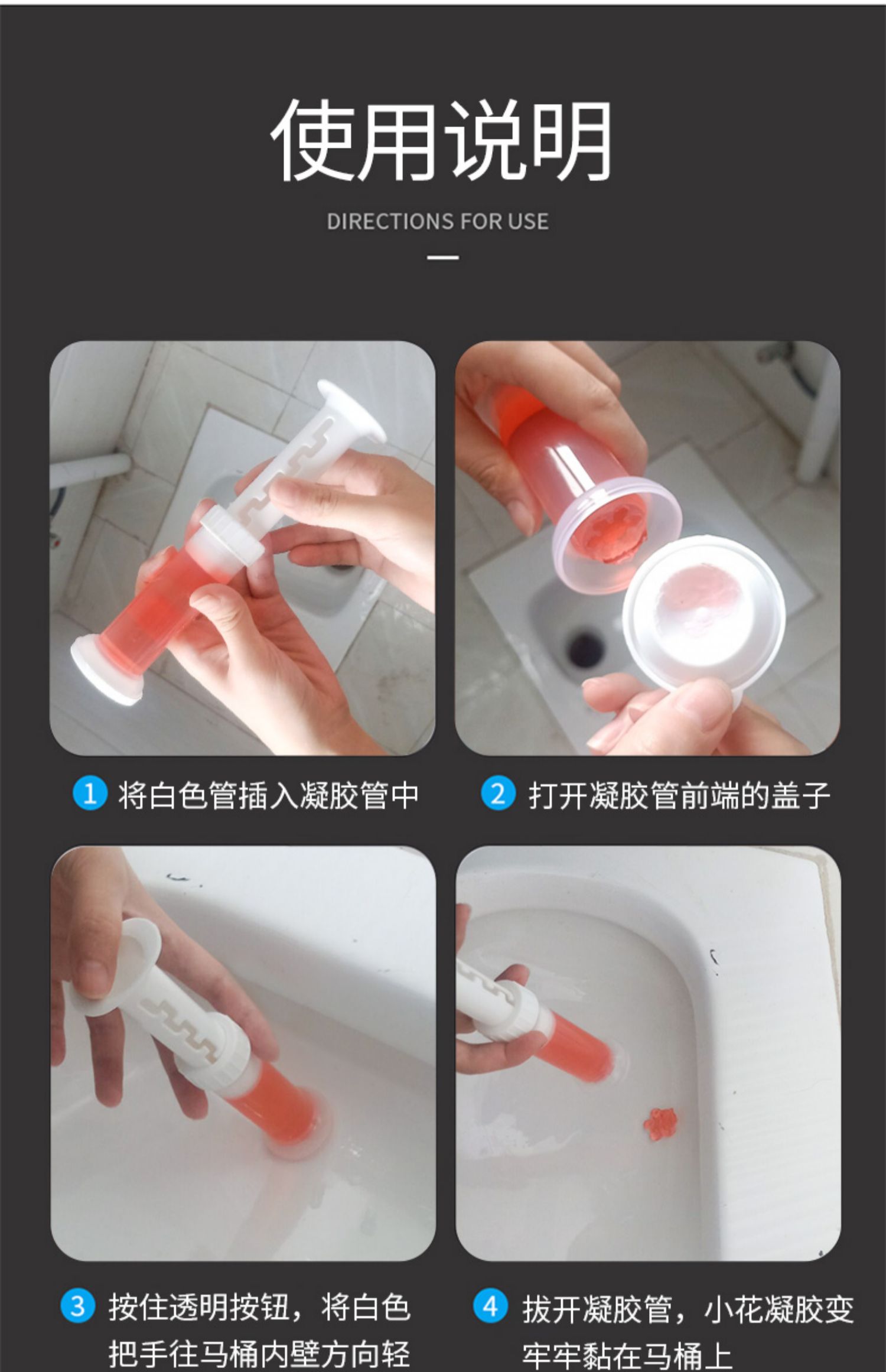 使用说明

DIRECTIONS FOR USE

1 将白色管插入凝胶管中

2 打开凝胶管前端的盖子

3 按住透明按钮，将白色把手往马桶内壁方向轻

4 拔开凝胶管，小花凝胶变牢牢黏在马桶上