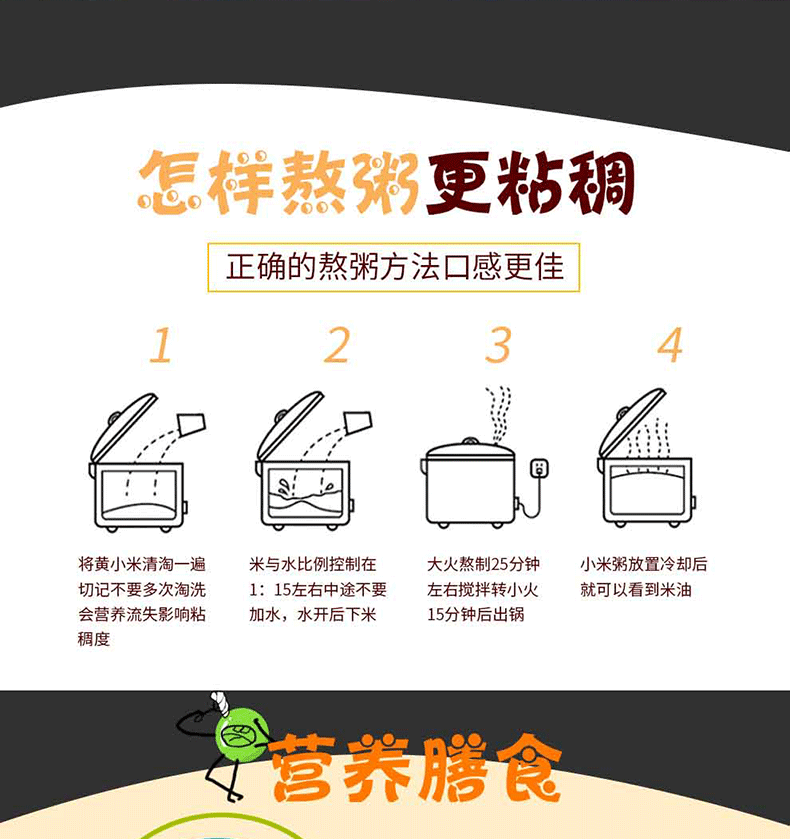 怎样熬粥更粘稠

正确的熬粥方法口感更佳

1

将黄小米清淘一遍切记不要多次淘洗会营养流失影响粘稠度

2

米与水比例控制在1：15左右中途不要加水，水开后下米

3

大火熬制25分钟左右搅拌转小火15分钟后出锅

4

小米粥放置冷却后就可以看到米油

营养膳食