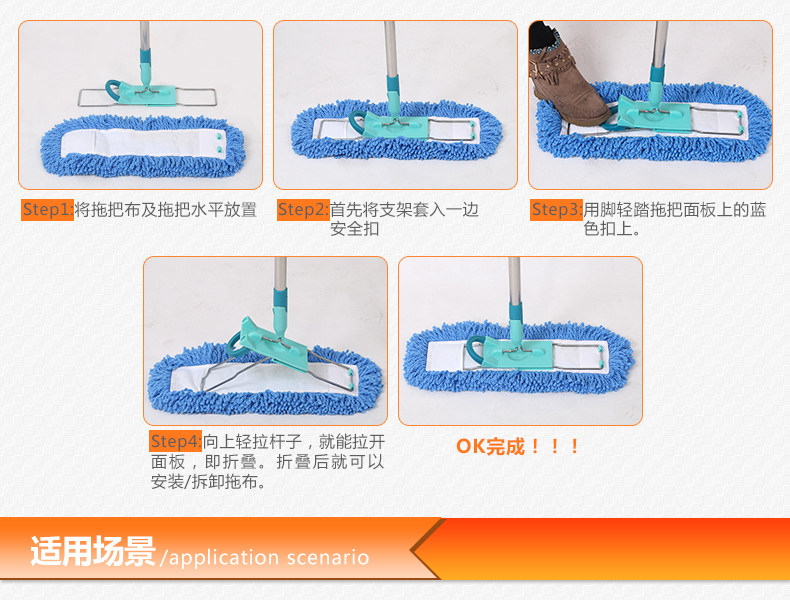 Step1:将拖把布及拖把水平放置

Step2:首先将支架套入一边安全扣

Step3:用脚轻踏拖把面板上的蓝色扣上。

Step4:向上轻拉杆子，就能拉开面板，即折叠。折叠后就可以安装/拆卸拖布。

OK完成！！！

适用场景/application scenario