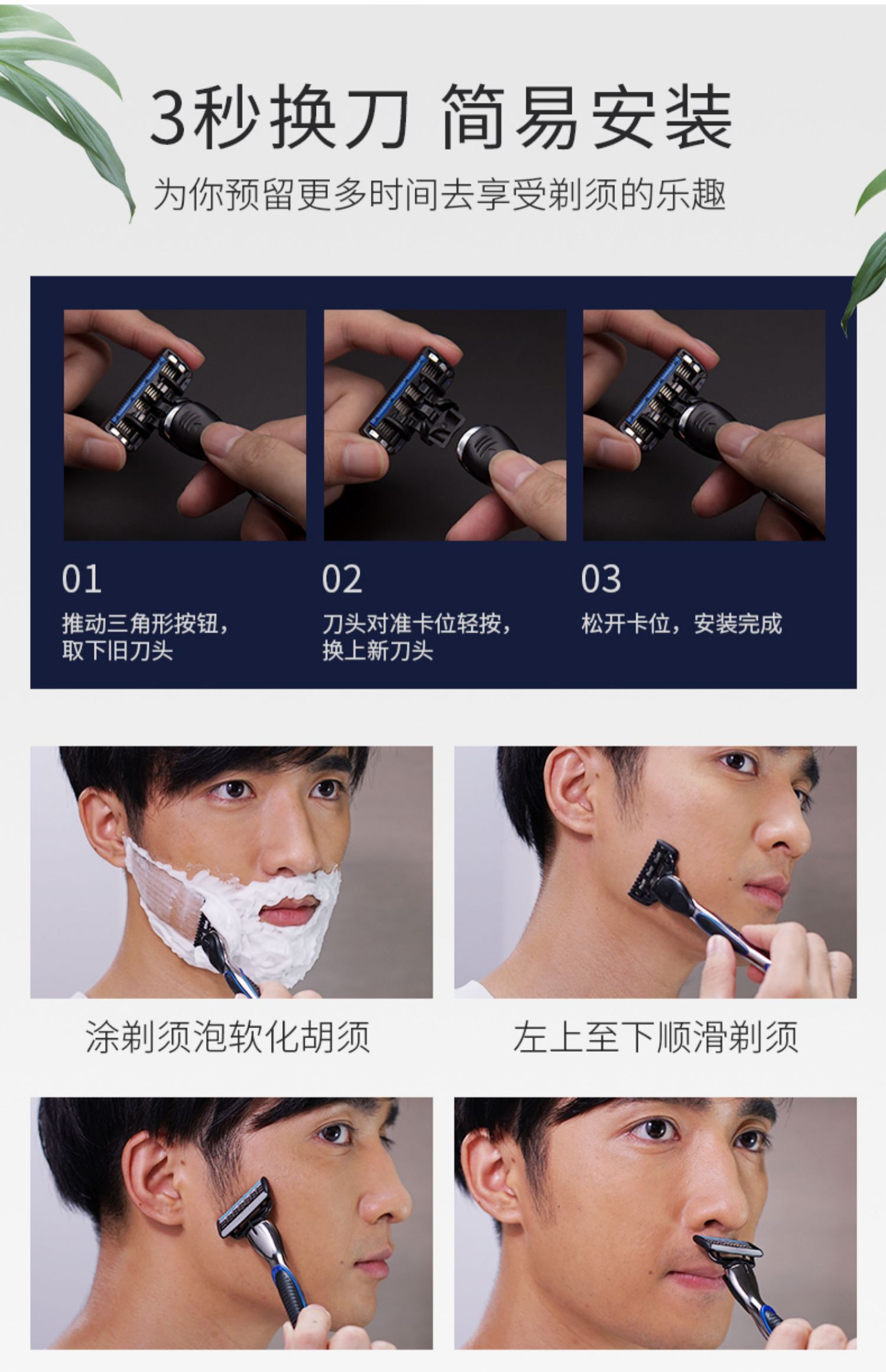 3秒换刀 简易安装

为你预留更多时间去享受剃须的乐趣

01

推动三角形按钮，取下旧刀头

02

刀头对准卡位轻按，换上新刀头

03

松开卡位，安装完成

涂剃须泡软化胡须

左上至下顺滑剃须