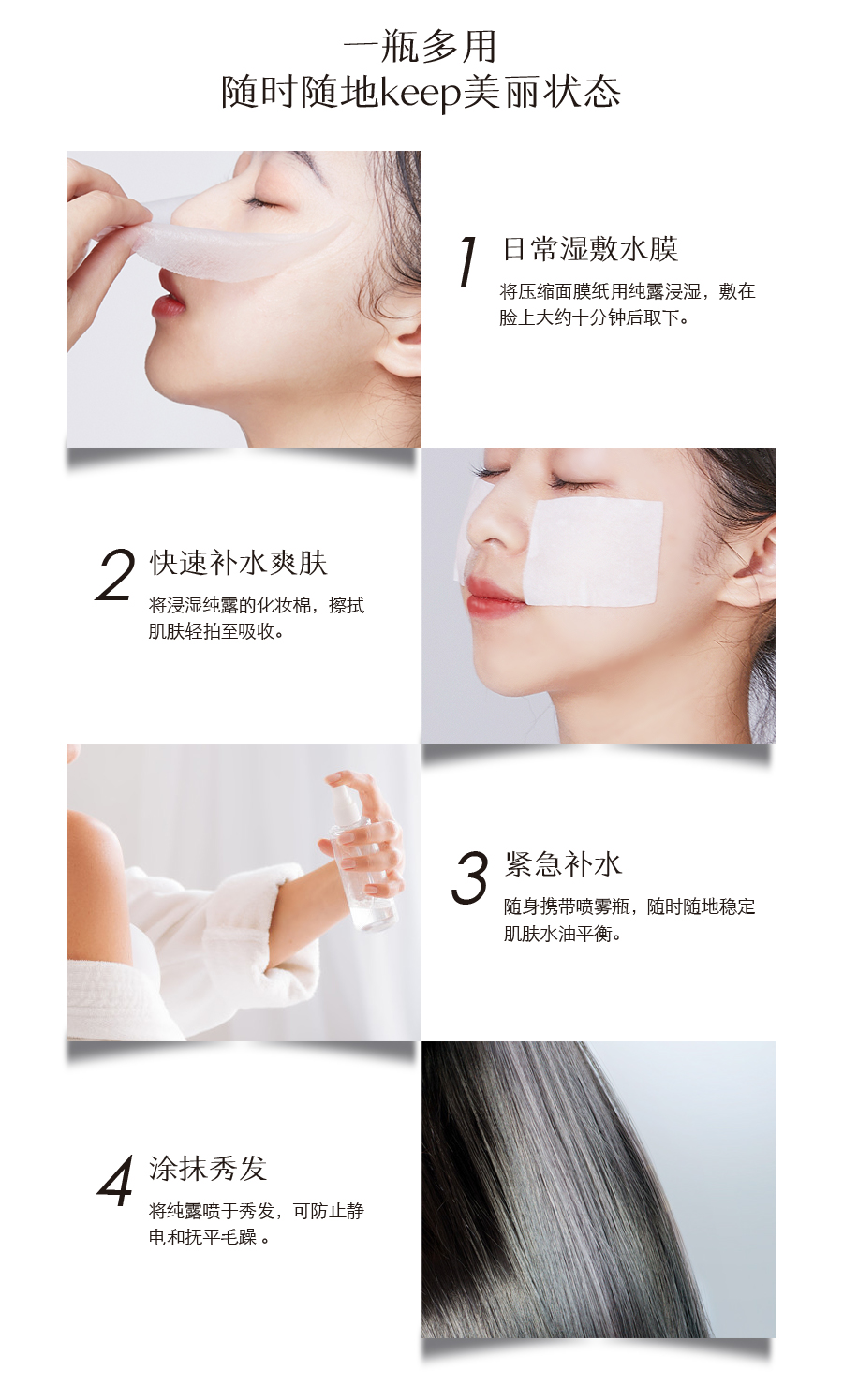 一瓶多用
随时随地keep美丽状态

1 日常湿敷水膜
将压缩面膜纸用纯露浸湿，敷在脸上大约十分钟后取下。

2 快速补水爽肤
将浸湿纯露的化妆棉，擦拭肌肤轻拍至吸收。

3 紧急补水
随身携带喷雾瓶，随时随地稳定肌肤水油平衡。

4 涂抹秀发
将纯露喷于秀发，可防止静电和抚平毛躁 。