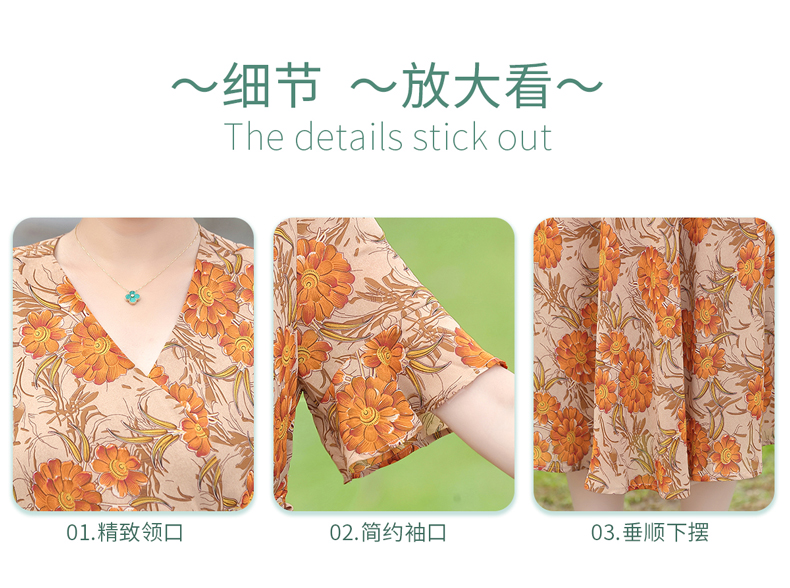 ～细节 ～放大看～
The details stick out

01.精致领口

02.简约袖口

03.垂顺下摆