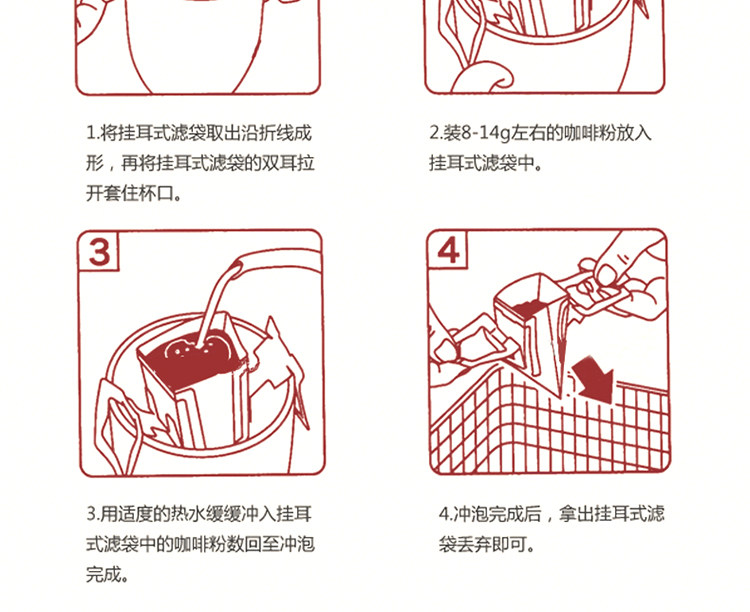 1.将挂耳式滤袋取出沿折线成形，再将挂耳式滤袋的双耳拉开套住杯口。

2.装8-14g左右的咖啡粉放入挂耳式滤袋中。

3

4

3.用适度的热水缓缓冲入挂耳式滤袋中的咖啡粉数回至冲泡完成。

4.冲泡完成后，拿出挂耳式滤袋丢弃即可。