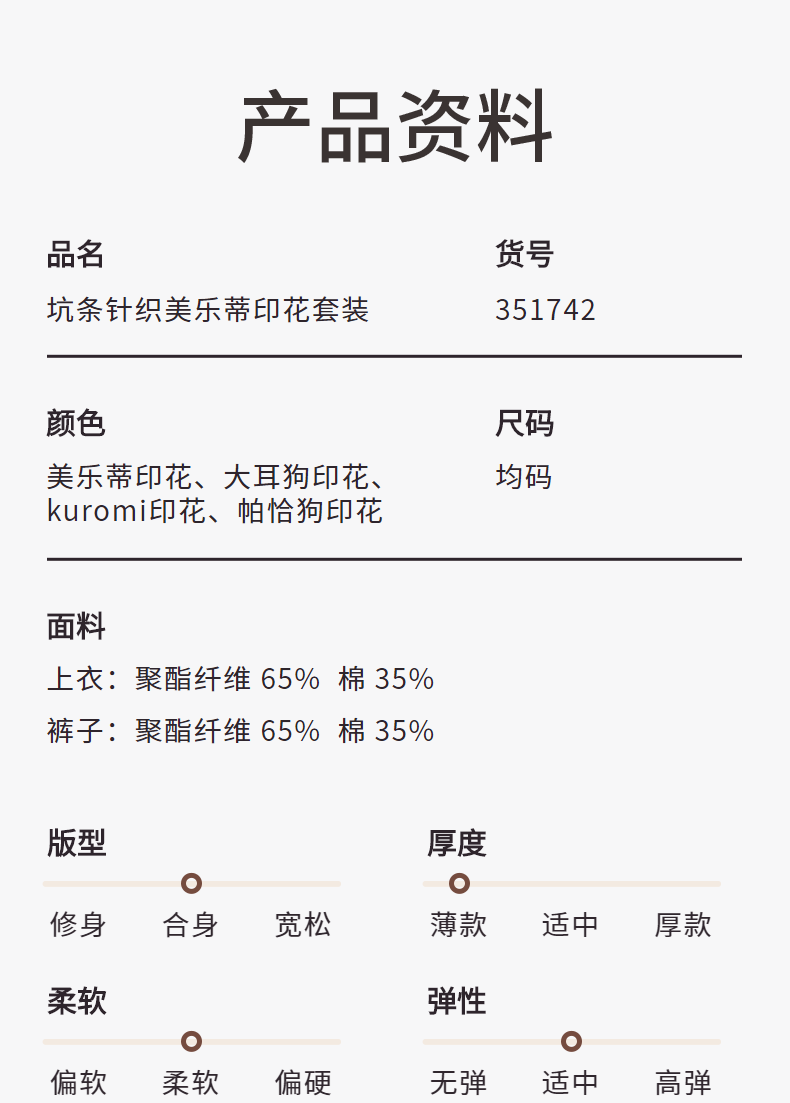 产品资料

品名
坑条针织美乐蒂印花套装

货号
351742

颜色
美乐蒂印花、大耳狗印花、kuromi印花、帕恰狗印花

尺码
均码

面料
上衣：聚酯纤维65% 棉35%
裤子：聚酯纤维65% 棉35%

版型
修身 合身 宽松

厚度
薄款 适中 厚款

柔软
偏软 柔软 偏硬

弹性
无弹 适中 高弹